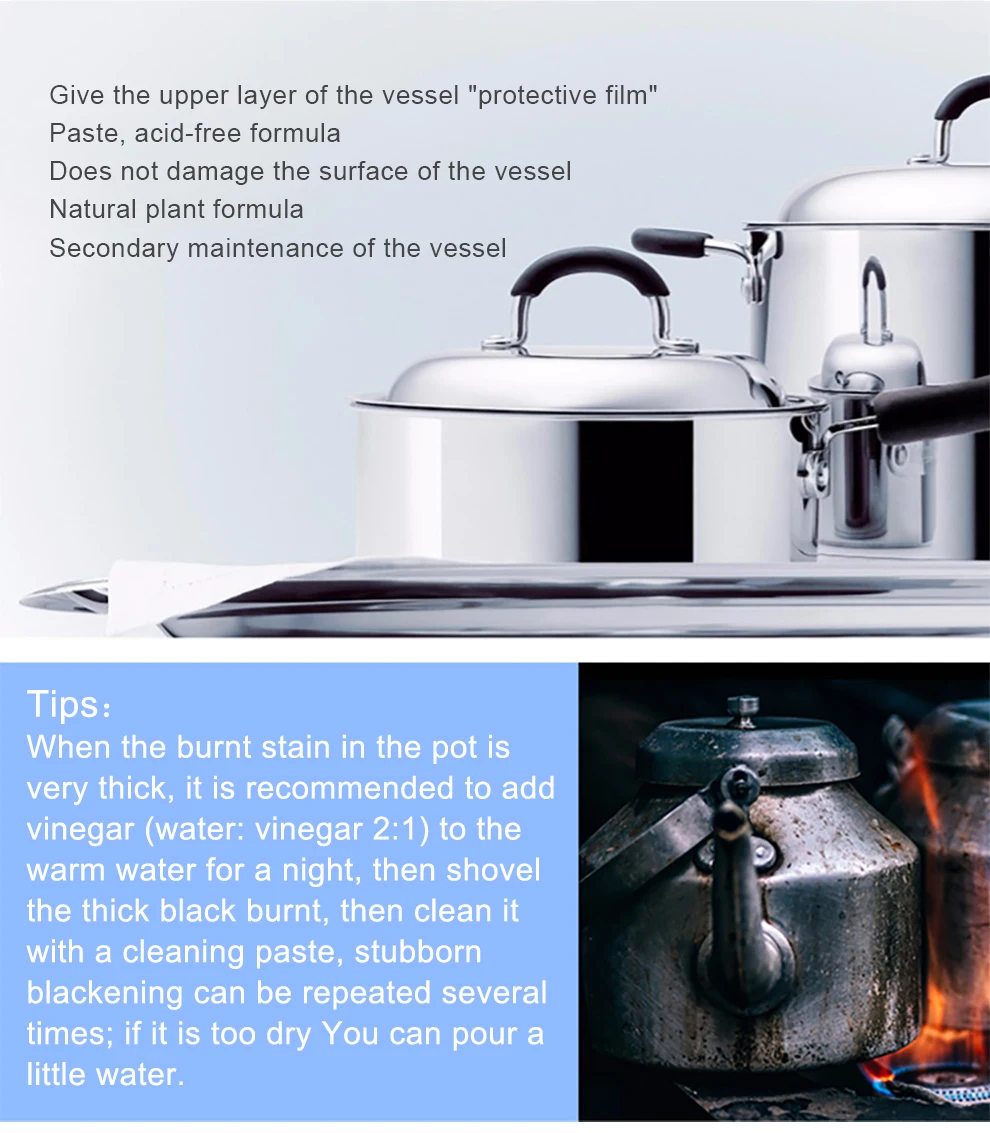 Give the upper layer of the vessel "protective film"
Paste, acid-free formula
Does not damage the surface of the vessel
Natural plant formula
Secondary maintenance of the vessel

Tips：
When the burnt stain in the pot is very thick, it is recommended to add vinegar (water: vinegar 2:1) to the warm water for a night, then shovel the thick black burnt, then clean it with a cleaning paste, stubborn blackening can be repeated several times; if it is too dry You can pour a little water.