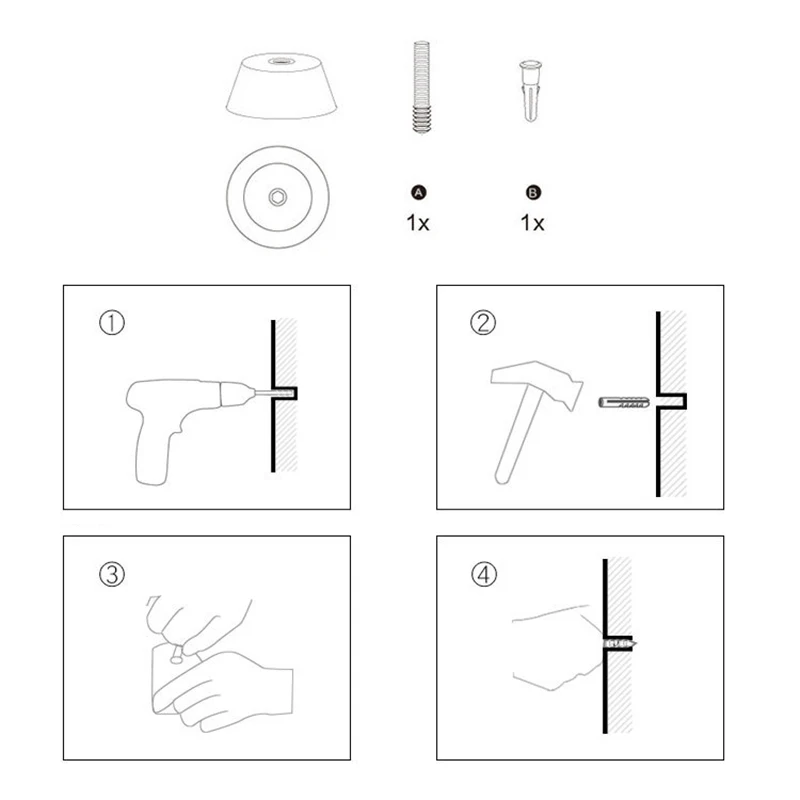 A
1x

B
1x

①

②

③

④