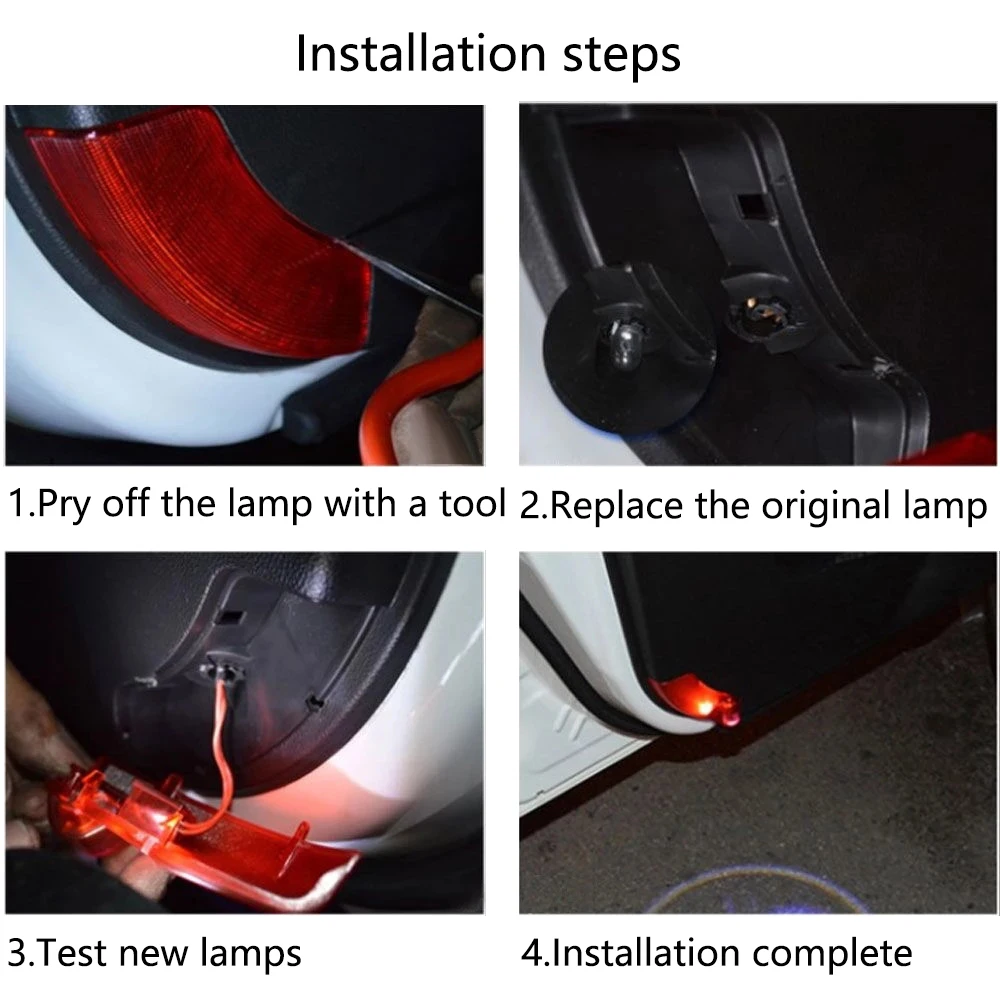 Installation steps

1.Pry off the lamp with a tool

2.Replace the original lamp

3.Test new lamps

4.Installation complete