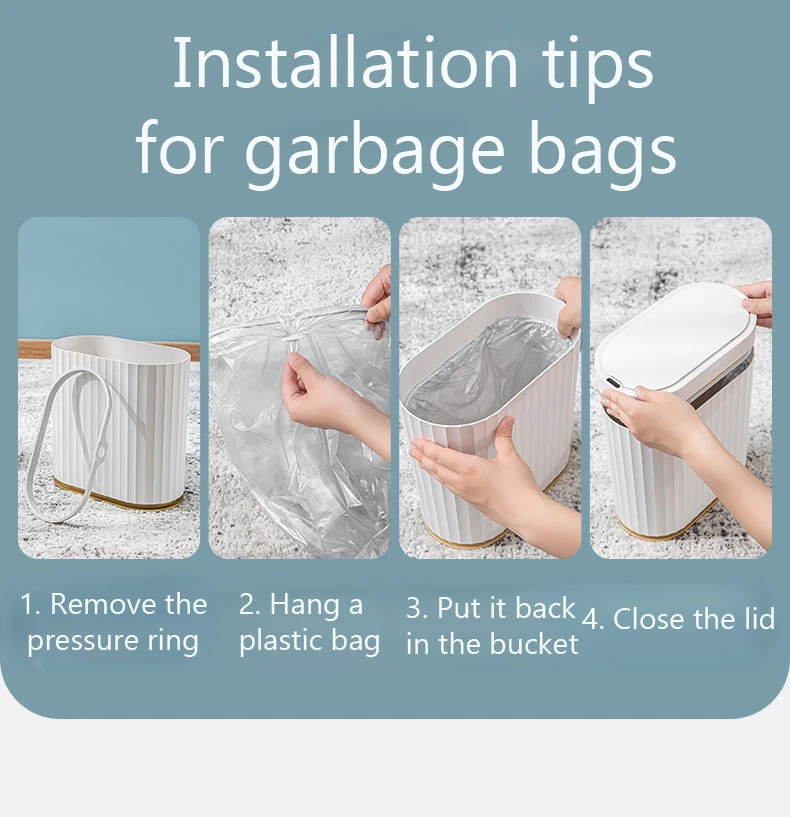 Installation tips for garbage bags

1. Remove the pressure ring

2. Hang a plastic bag

3. Put it back in the bucket

4. Close the lid