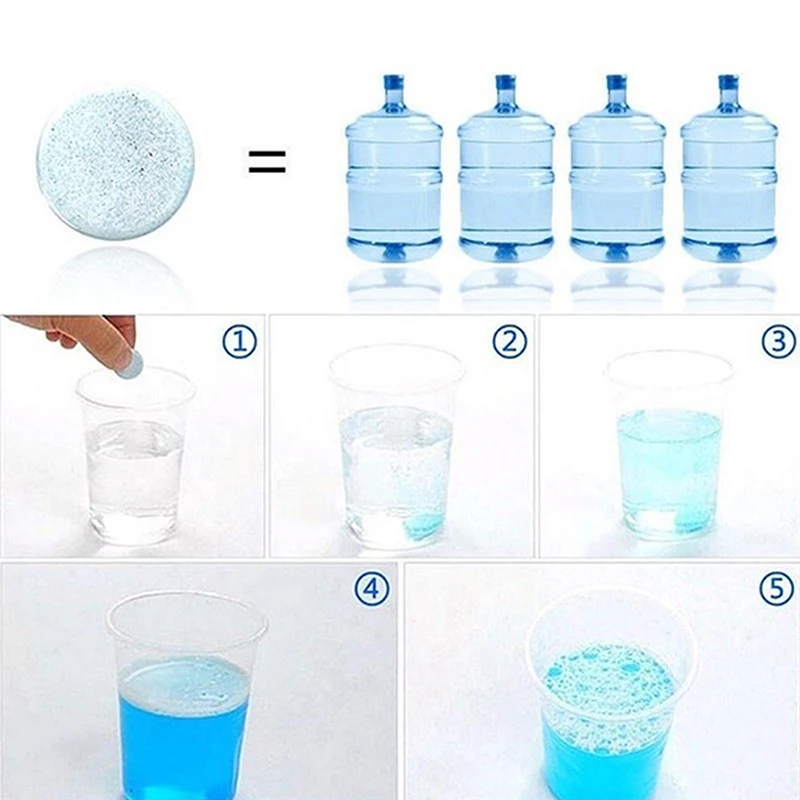 =

①

②

③

④

⑤