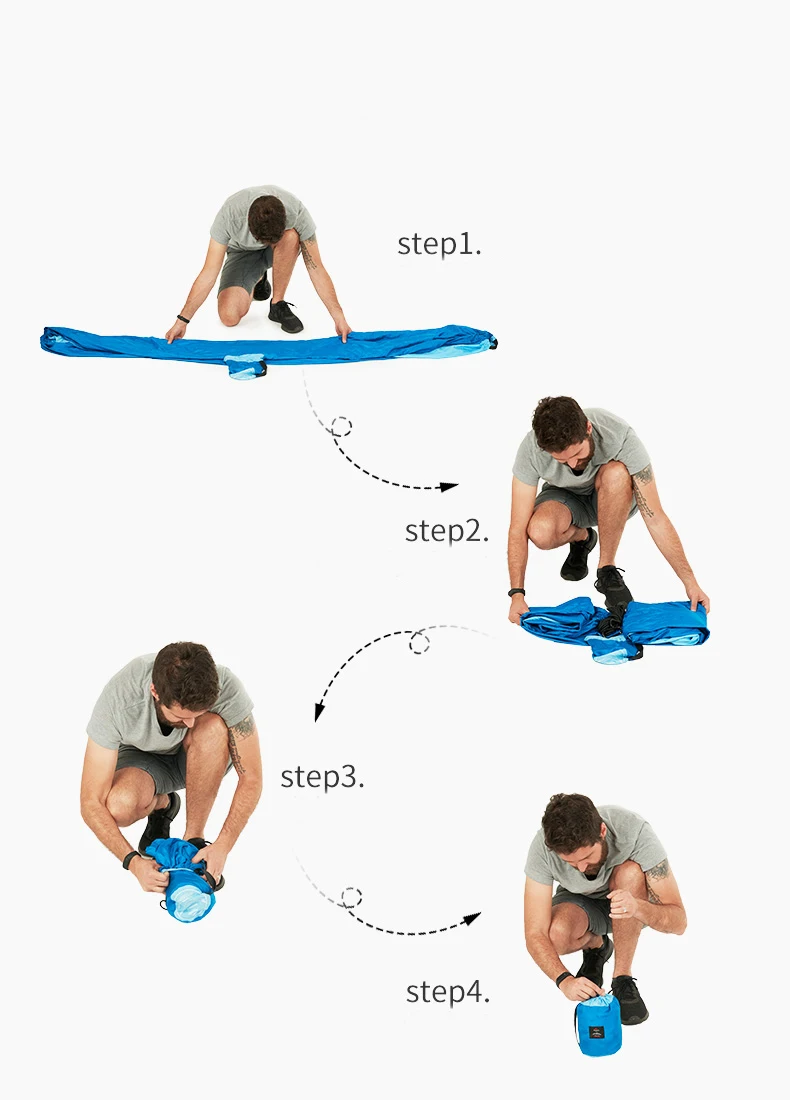 step1.

step2.

step3.

step4.