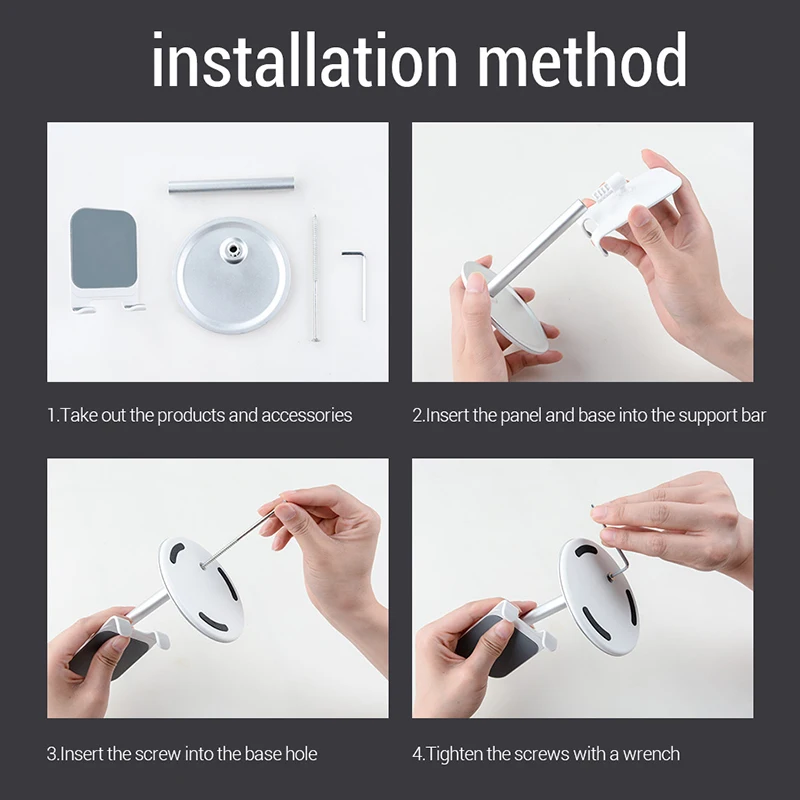 installation method

1.Take out the products and accessories

2.Insert the panel and base into the support bar

3.Insert the screw into the base hole

4.Tighten the screws with a wrench