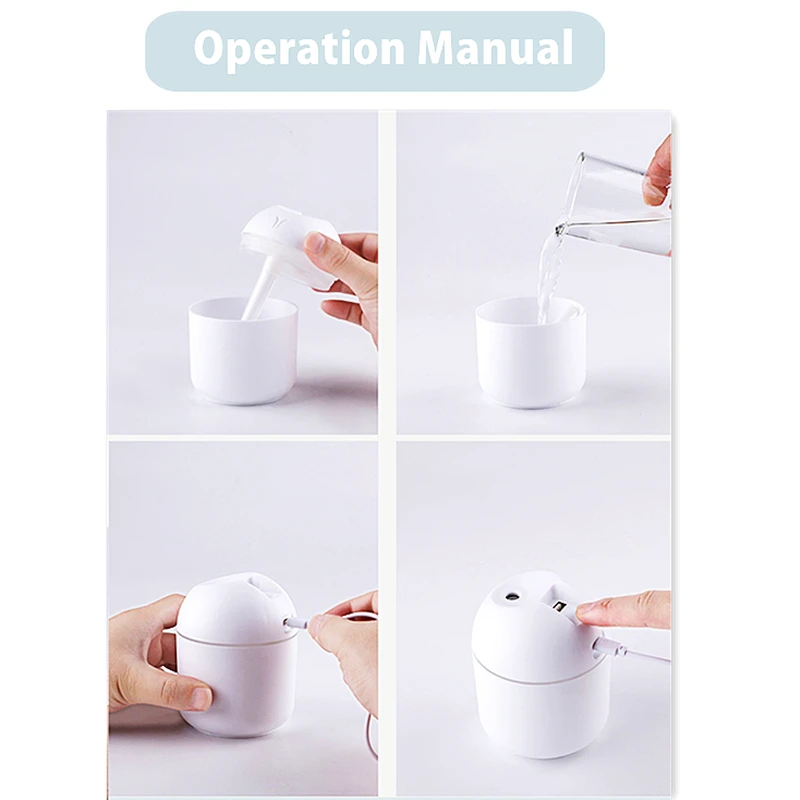 Operation Manual