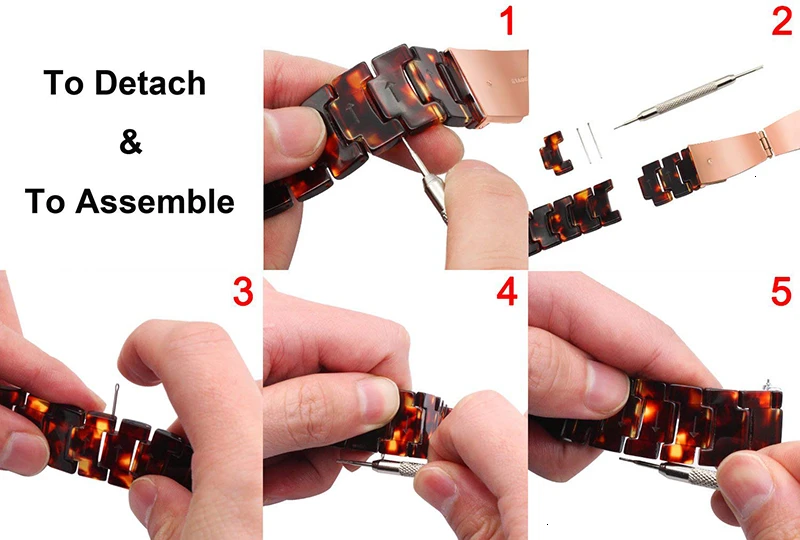 To Detach
&
To Assemble

1

2

3

4

5