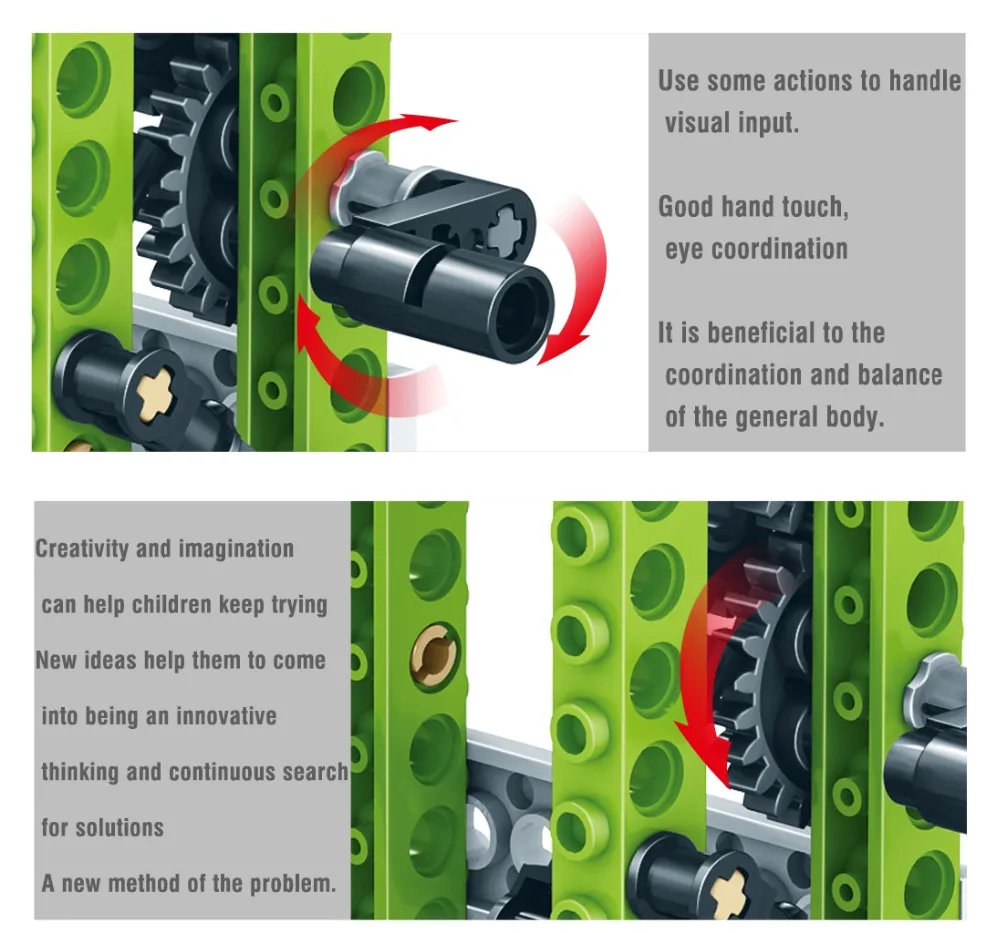 Use some actions to handle visual input.

Good hand touch, eye coordination

It is beneficial to the coordination and balance of the general body.

Creativity and imagination can help children keep trying
New ideas help them to come into being an innovative thinking and continuous search for solutions
A new method of the problem.