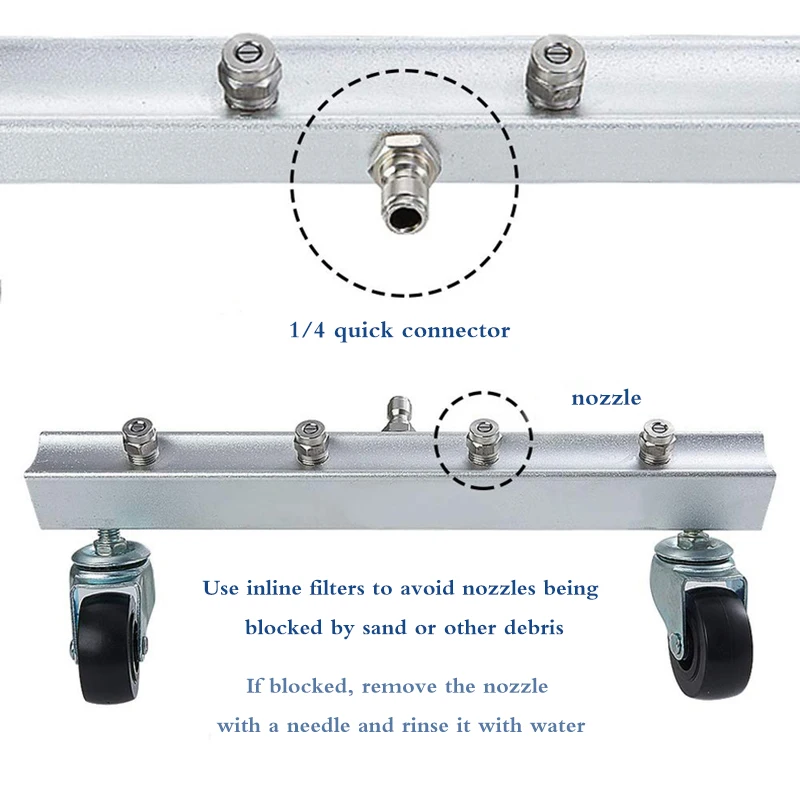 1/4 quick connector

nozzle

Use inline filters to avoid nozzles being blocked by sand or other debris

If blocked, remove the nozzle with a needle and rinse it with water