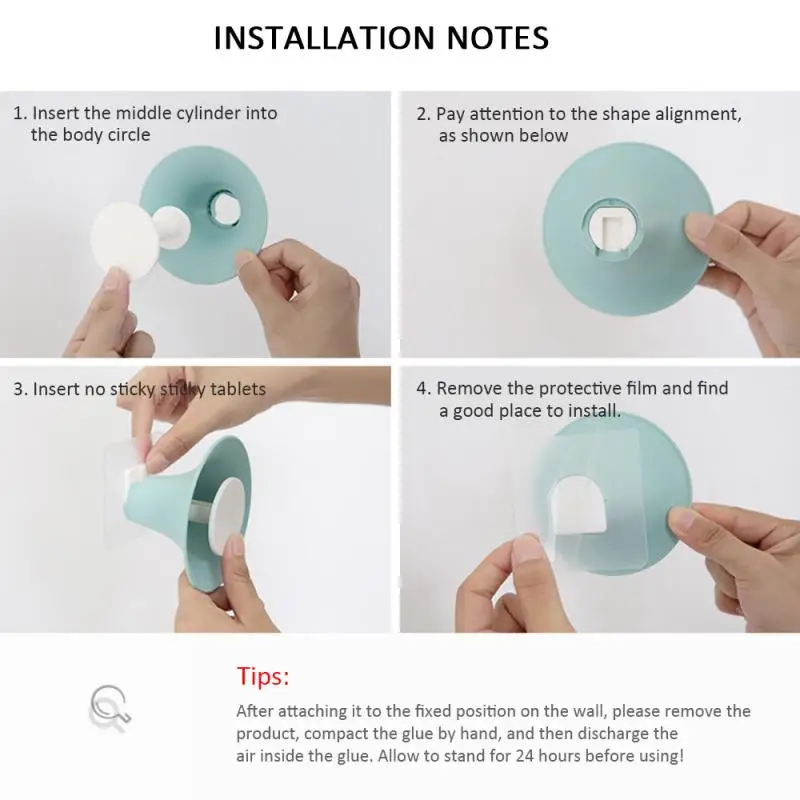 INSTALLATION NOTES

1. Insert the middle cylinder into the body circle

2. Pay attention to the shape alignment, as shown below

3. Insert no sticky sticky tablets

4. Remove the protective film and find a good place to install.

Tips:

After attaching it to the fixed position on the wall, please remove the product, compact the glue by hand, and then discharge the air inside the glue. Allow to stand for 24 hours before using!