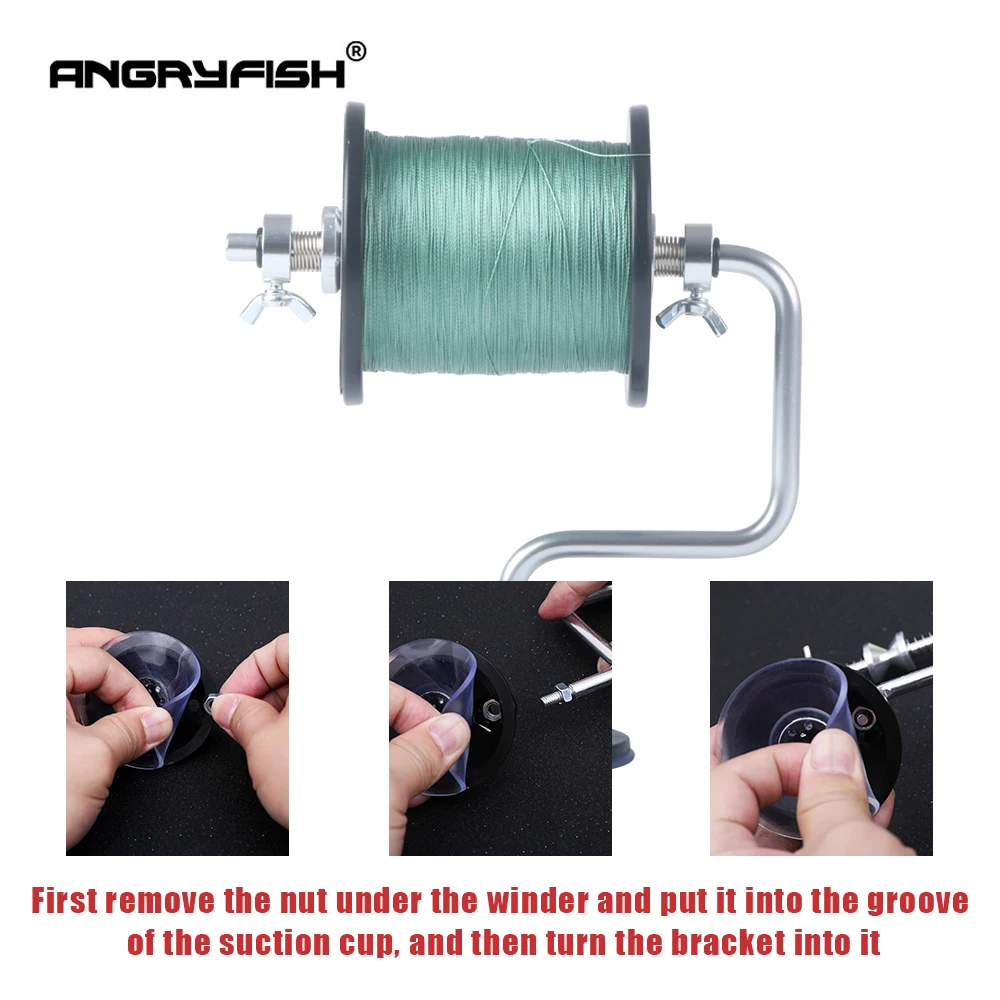 ANGRYFISH®

First remove the nut under the winder and put it into the groove of the suction cup, and then turn the bracket into it