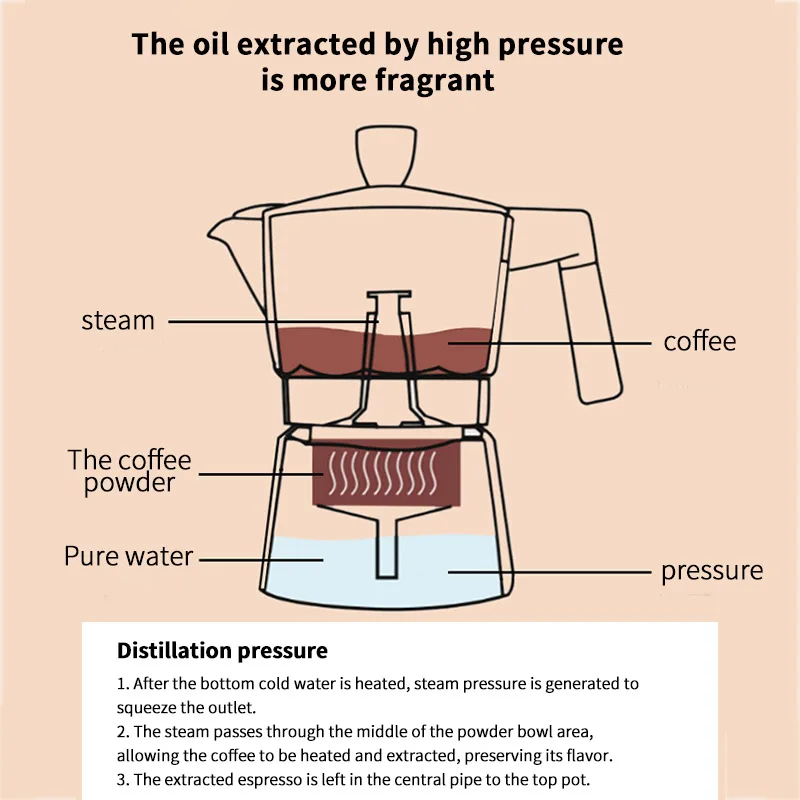 The oil extracted by high pressure is more fragrant

steam

coffee

The coffee powder

Pure water

pressure

Distillation pressure

1. After the bottom cold water is heated, steam pressure is generated to squeeze the outlet.
2. The steam passes through the middle of the powder bowl area, allowing the coffee to be heated and extracted, preserving its flavor.
3. The extracted espresso is left in the central pipe to the top pot.