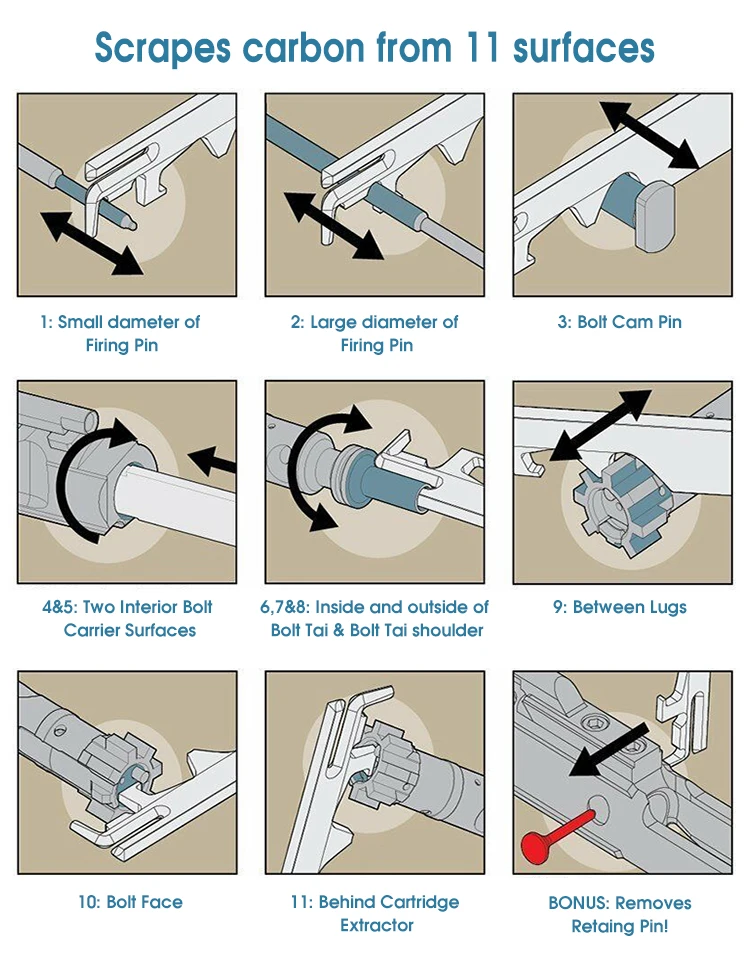 Scrapes carbon from 11 surfaces

1: Small dameter of Firing Pin

2: Large diameter of Firing Pin

3: Bolt Cam Pin

4&5: Two Interior Bolt Carrier Surfaces

6,7&8: Inside and outside of Bolt Tai & Bolt Tai shoulder

9: Between Lugs

10: Bolt Face

11: Behind Cartridge Extractor

BONUS: Removes Retaing Pin!