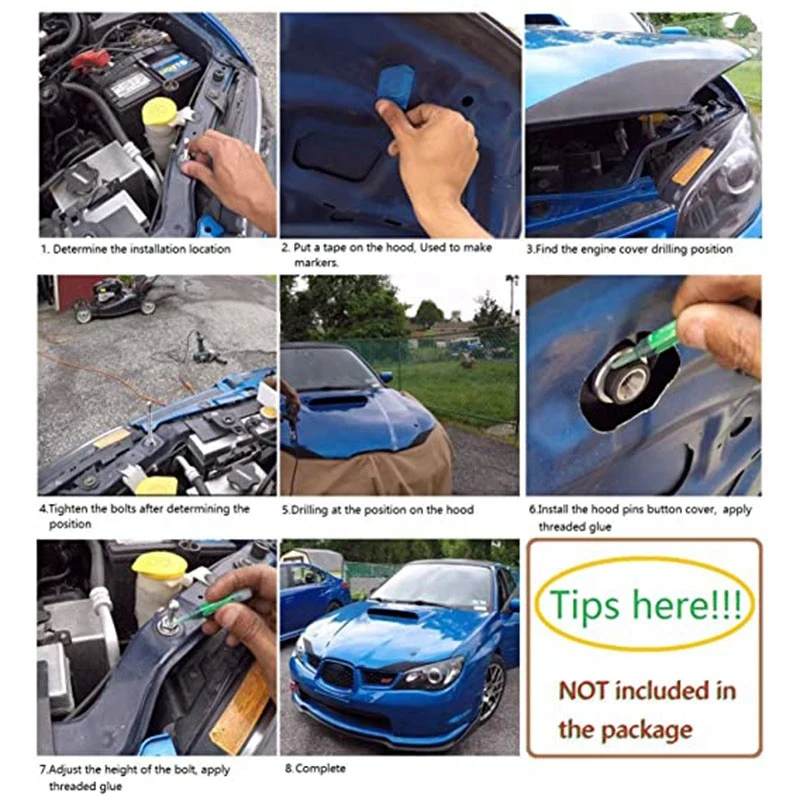 1. Determine the installation location

2. Put a tape on the hood, Used to make markers.

3.Find the engine cover drilling position

4.Tighten the bolts after determining the position

5.Drilling at the position on the hood

6.Install the hood pins button cover, apply threaded glue

7.Adjust the height of the bolt, apply threaded glue

8.Complete

Tips here!!!

NOT included in the package