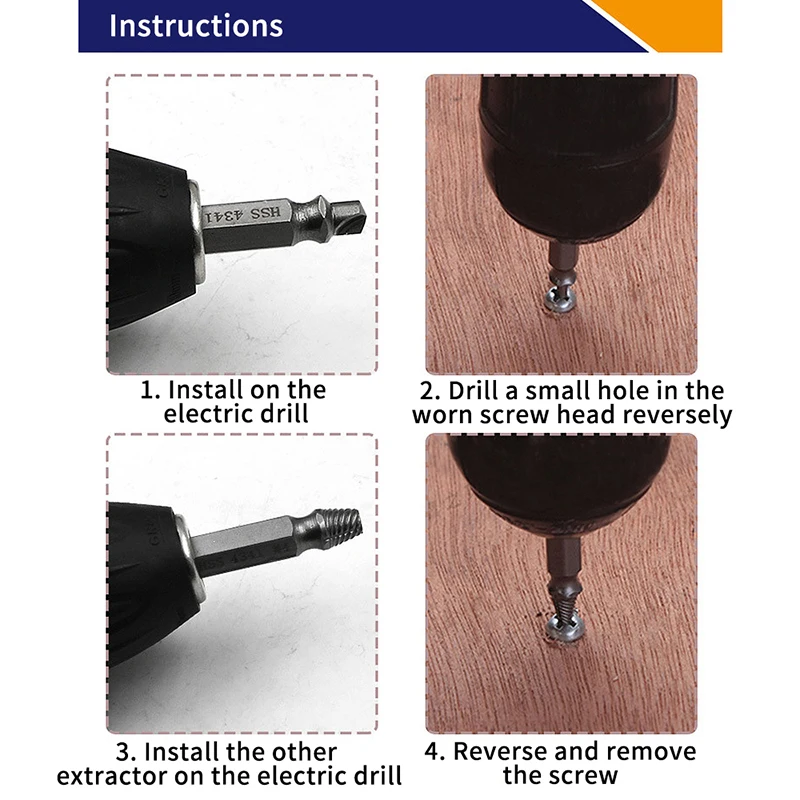 Instructions

HSS 4341

1. Install on the electric drill

2. Drill a small hole in the worn screw head reversely

HSS 4341

3. Install the other extractor on the electric drill

4. Reverse and remove the screw