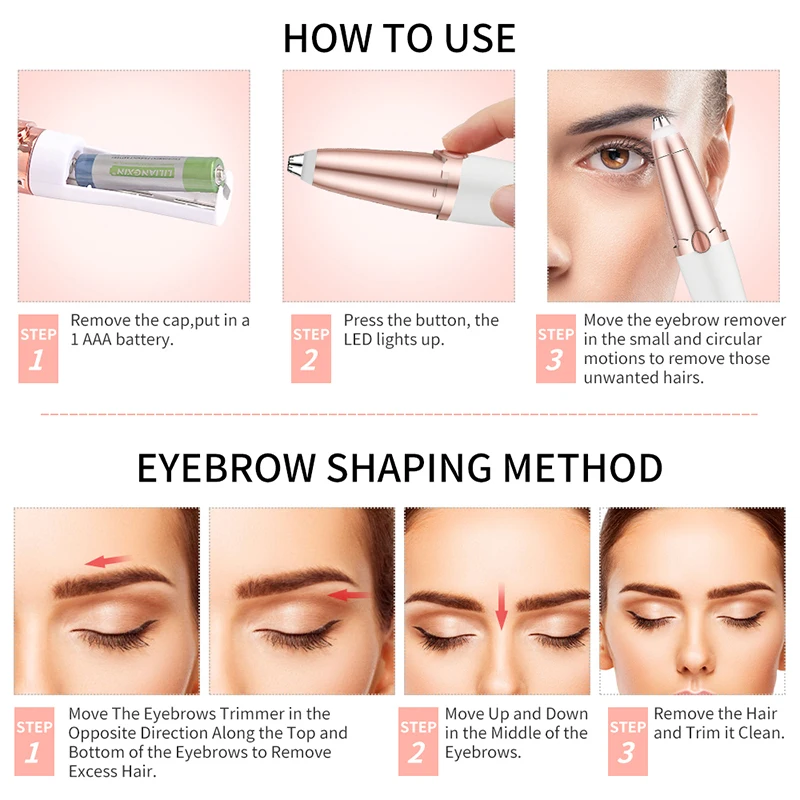 HOW TO USE

LILIANGXIN

STEP 1
Remove the cap,put in a 1 AAA battery.

STEP 2
Press the button, the LED lights up.

STEP 3
Move the eyebrow remover in the small and circular motions to remove those unwanted hairs.

EYEBROW SHAPING METHOD

STEP 1
Move The Eyebrows Trimmer in the Opposite Direction Along the Top and Bottom of the Eyebrows to Remove Excess Hair.

STEP 2
Move Up and Down in the Middle of the Eyebrows.

STEP 3
Remove the Hair and Trim it Clean.