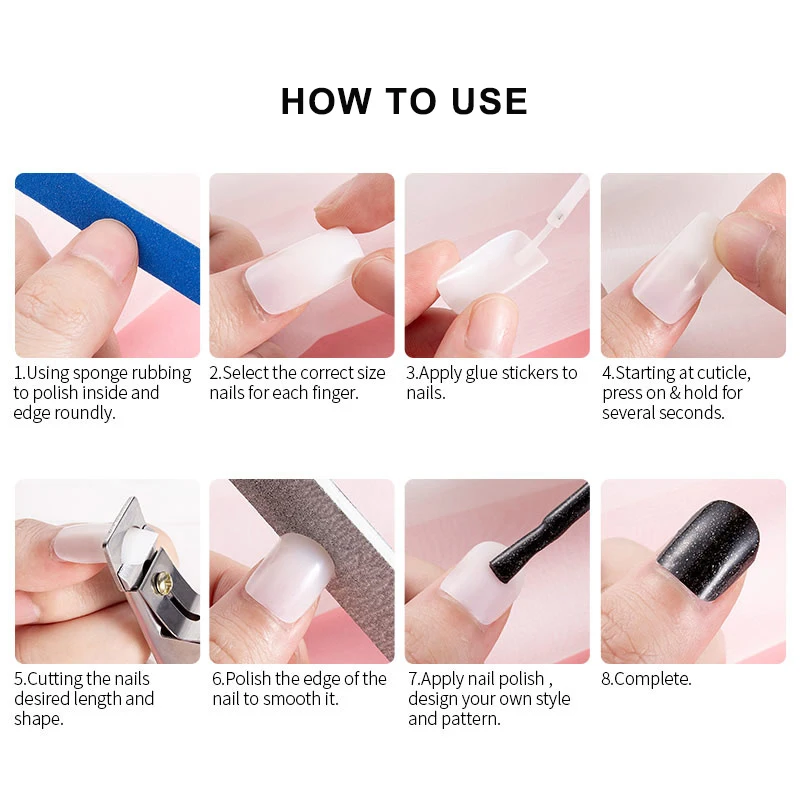 HOW TO USE

1.Using sponge rubbing to polish inside and edge roundly.

2.Select the correct size nails for each finger.

3.Apply glue stickers to nails.

4.Starting at cuticle, press on & hold for several seconds.

5.Cutting the nails desired length and shape.

6.Polish the edge of the nail to smooth it.

7.Apply nail polish , design your own style and pattern.

8.Complete.