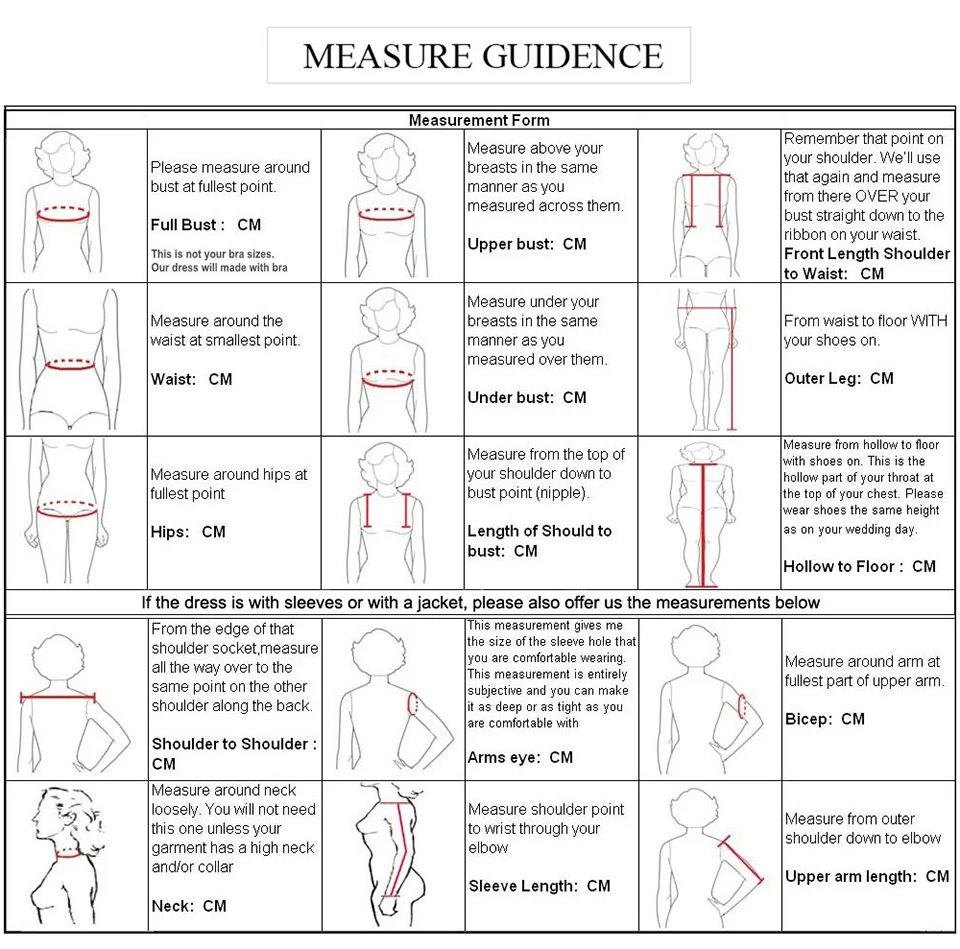 MEASURE GUIDENCE

Measurement Form

Please measure around bust at fullest point.

Full Bust : CM

This is not your bra sizes. Our dress will made with bra

Measure above your breasts in the same manner as you measured across them.

Upper bust: CM

Remember that point on your shoulder. We'll use that again and measure from there OVER your bust straight down to the ribbon on your waist.

Front Length Shoulder to Waist: CM

Measure around the waist at smallest point.

Waist: CM

Measure under your breasts in the same manner as you measured over them.

Under bust: CM

From waist to floor WITH your shoes on.

Outer Leg: CM

Measure around hips at fullest point

Hips: CM

Measure from the top of your shoulder down to bust point (nipple).

Length of Should to bust: CM

Measure from hollow to floor with shoes on. This is the hollow part of your throat at the top of your chest. Please wear shoes the same height as on your wedding day.

Hollow to Floor : CM

If the dress is with sleeves or with a jacket, please also offer us the measurements below

From the edge of that shoulder socket,measure all the way over to the same point on the other shoulder along the back.

Shoulder to Shoulder : CM

This measurement gives me the size of the sleeve hole that you are comfortable wearing. This measurement is entirely subjective and you can make it as deep or as tight as you are comfortable with

Arms eye: CM

Measure around arm at fullest part of upper arm.

Bicep: CM

Measure around neck loosely. You will not need this one unless your garment has a high neck and/or collar

Neck: CM

Measure shoulder point to wrist through your elbow

Sleeve Length: CM

Measure from outer shoulder down to elbow

Upper arm length: CM