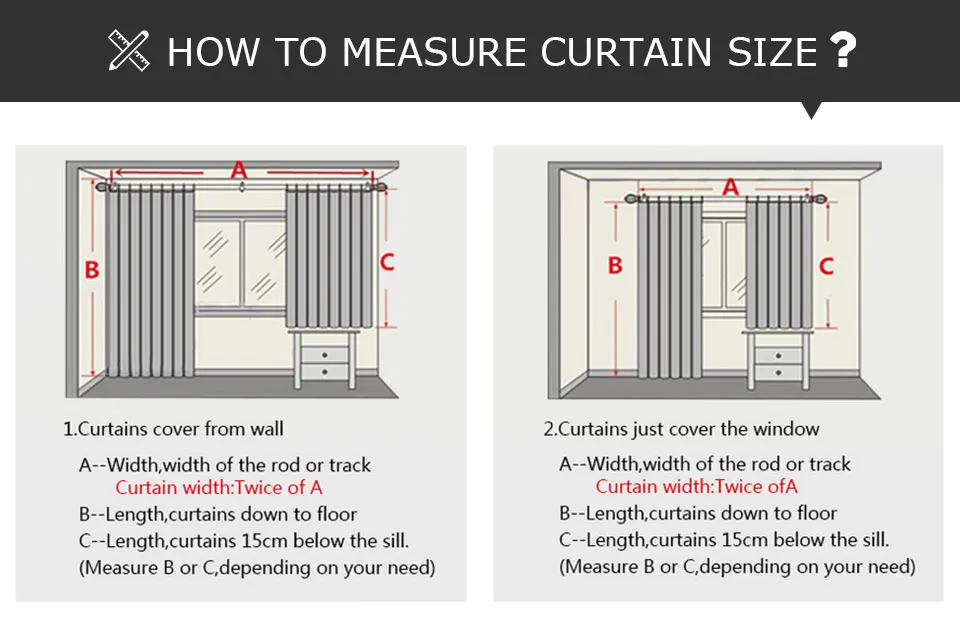 HOW TO MEASURE CURTAIN SIZE ?

A

B

C

1.Curtains cover from wall

A--Width,width of the rod or track
Curtain width:Twice of A
B--Length,curtains down to floor
C--Length,curtains 15cm below the sill.
(Measure B or C,depending on your need)

A

B

C

2.Curtains just cover the window

A--Width,width of the rod or track
Curtain width:Twice ofA
B--Length,curtains down to floor
C--Length,curtains 15cm below the sill.
(Measure B or C,depending on your need)