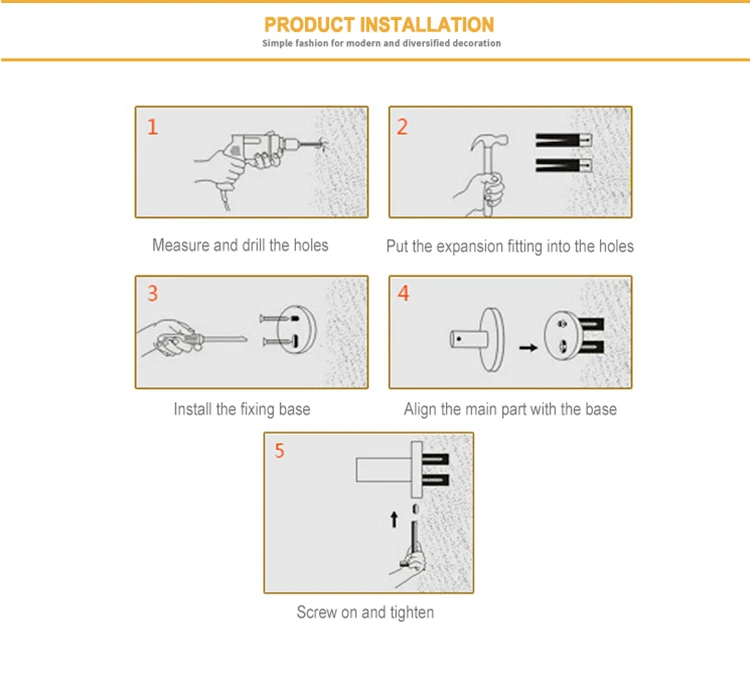 PRODUCT INSTALLATION
Simple fashion for modern and diversified decoration

1

Measure and drill the holes

2

Put the expansion fitting into the holes

3

Install the fixing base

4

Align the main part with the base

5

Screw on and tighten