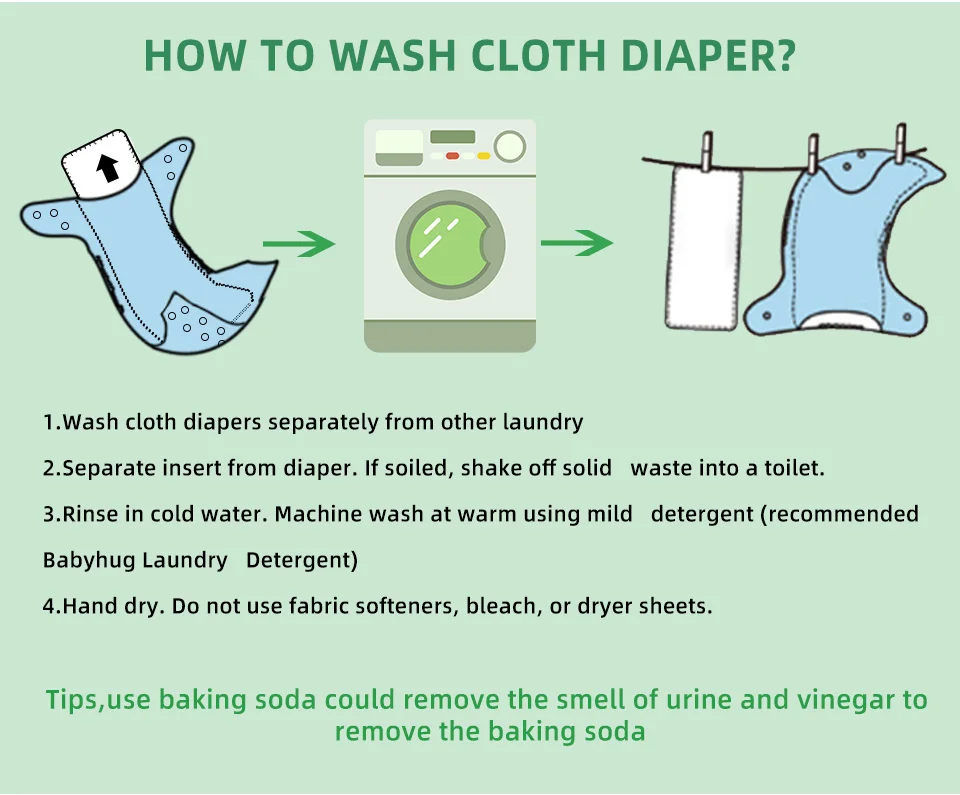 HOW TO WASH CLOTH DIAPER?

1.Wash cloth diapers separately from other laundry

2.Separate insert from diaper. If soiled, shake off solid waste into a toilet.

3.Rinse in cold water. Machine wash at warm using mild detergent (recommended Babyhug Laundry Detergent)

4.Hand dry. Do not use fabric softeners, bleach, or dryer sheets.

Tips,use baking soda could remove the smell of urine and vinegar to remove the baking soda