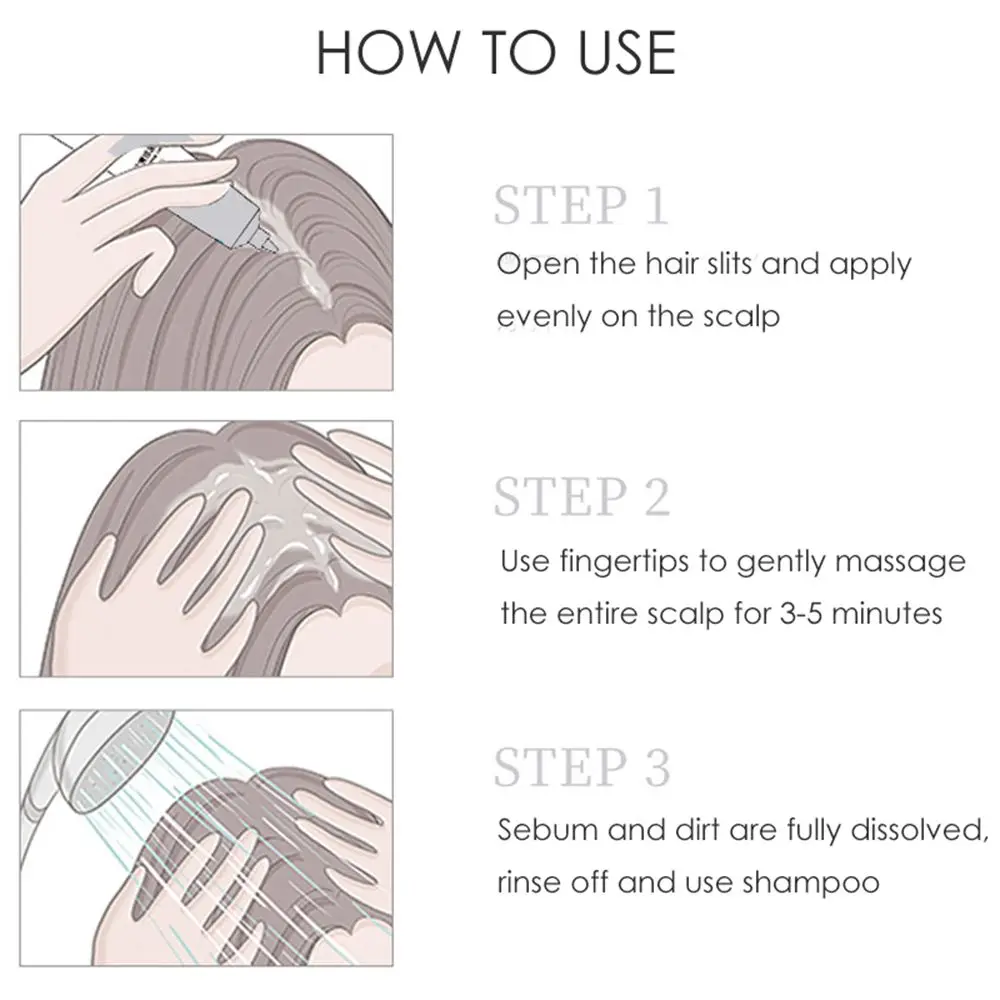 HOW TO USE

STEP 1

Open the hair slits and apply evenly on the scalp

STEP 2

Use fingertips to gently massage the entire scalp for 3-5 minutes

STEP 3

Sebum and dirt are fully dissolved, rinse off and use shampoo