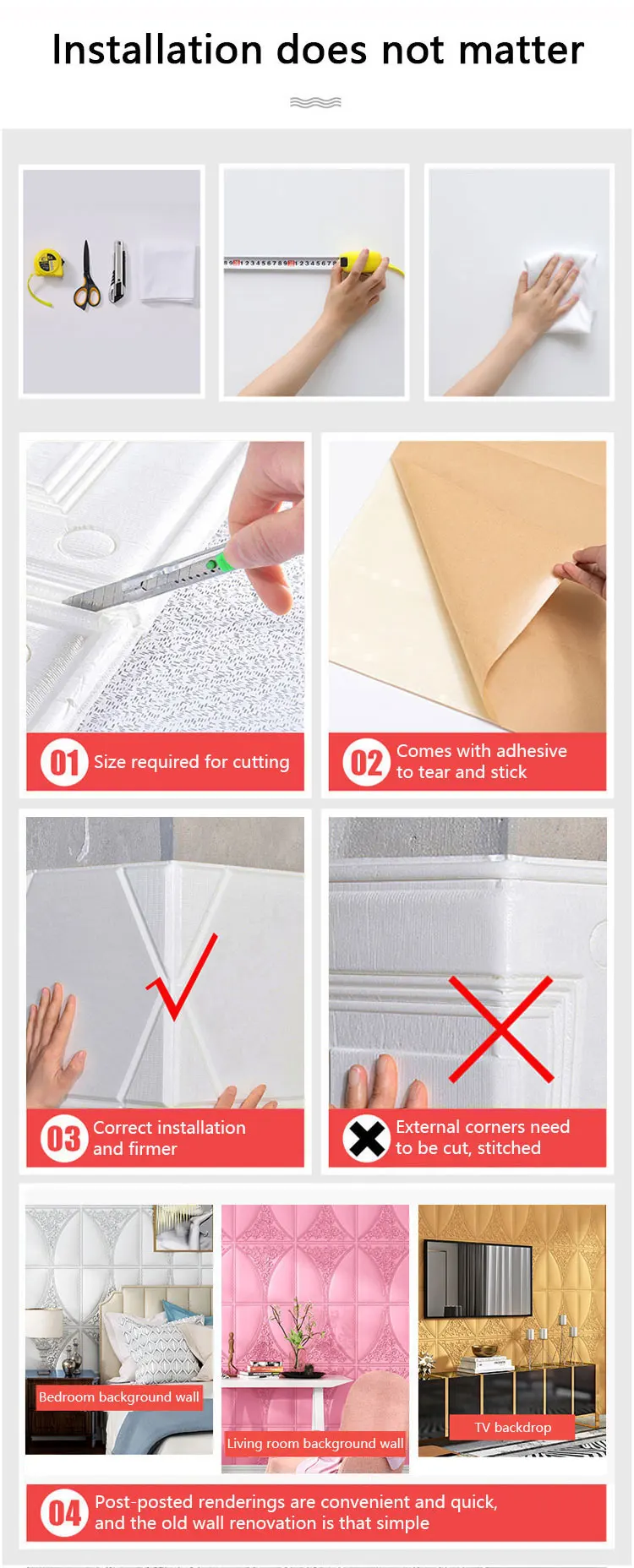 Installation does not matter

01 Size required for cutting

02 Comes with adhesive to tear and stick

03 Correct installation and firmer

External corners need to be cut, stitched

Bedroom background wall

Living room background wall

TV backdrop

04 Post-posted renderings are convenient and quick, and the old wall renovation is that simple