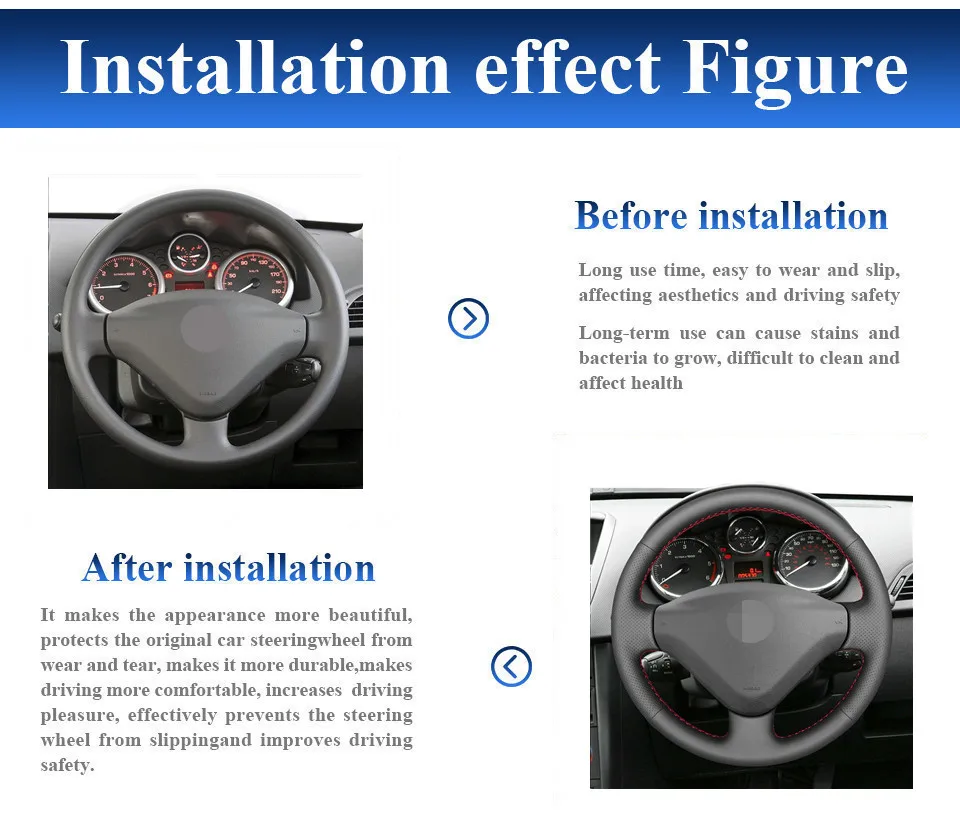 Installation effect Figure

Before installation

Long use time, easy to wear and slip, affecting aesthetics and driving safety

Long-term use can cause stains and bacteria to grow, difficult to clean and affect health

After installation

It makes the appearance more beautiful, protects the original car steeringwheel from wear and tear, makes it more durable,makes driving more comfortable, increases driving pleasure, effectively prevents the steering wheel from slippingand improves driving safety.