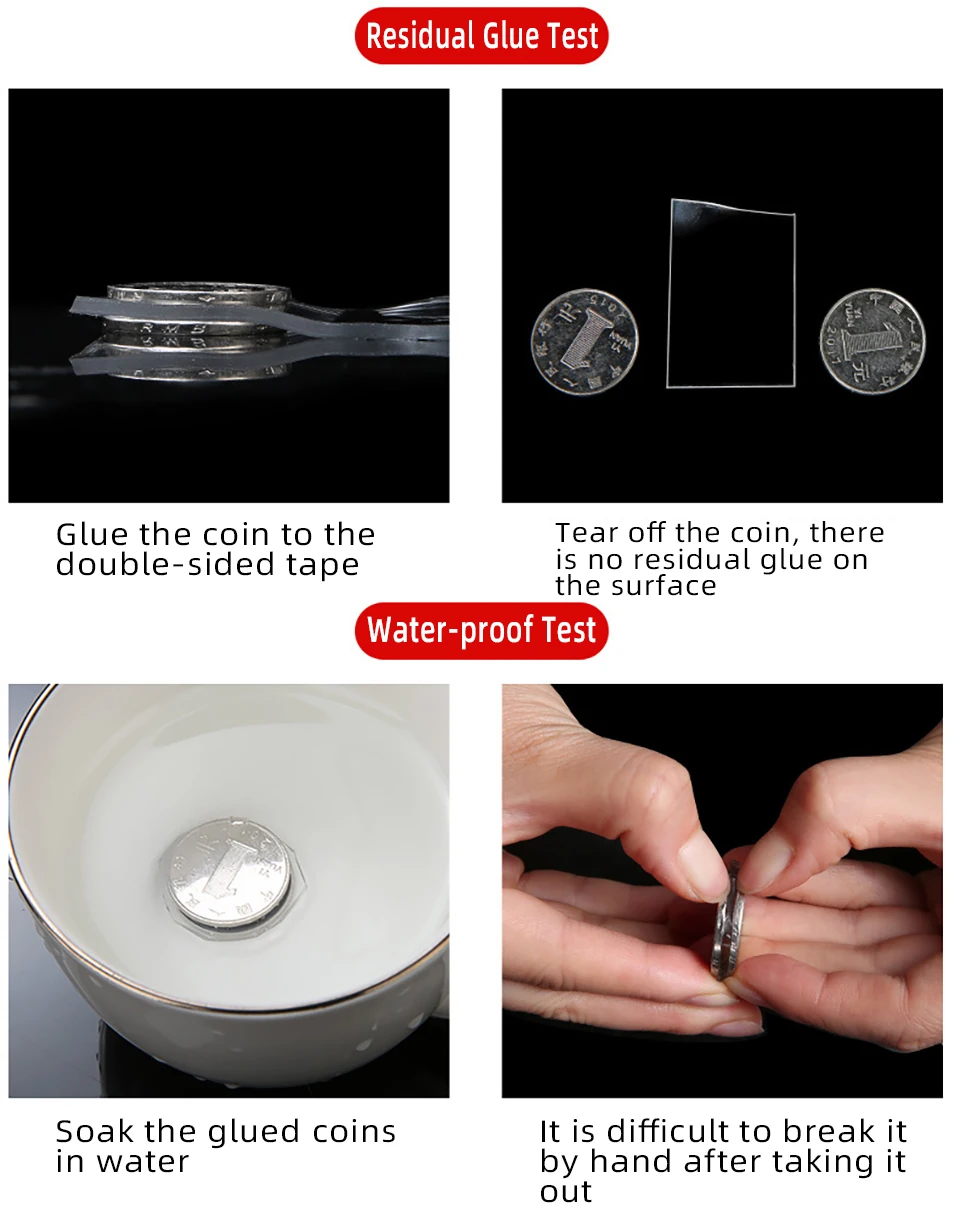 Residual Glue Test

Glue the coin to the double-sided tape

Tear off the coin, there is no residual glue on the surface

Water-proof Test

Soak the glued coins in water

It is difficult to break it by hand after taking it out