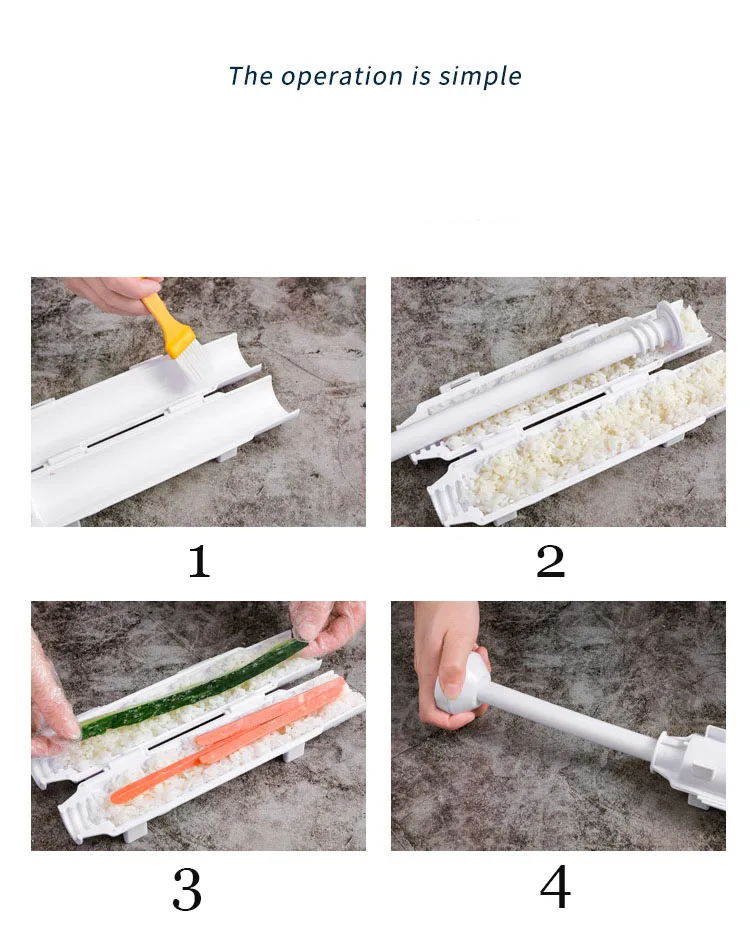 The operation is simple

1

2

3

4