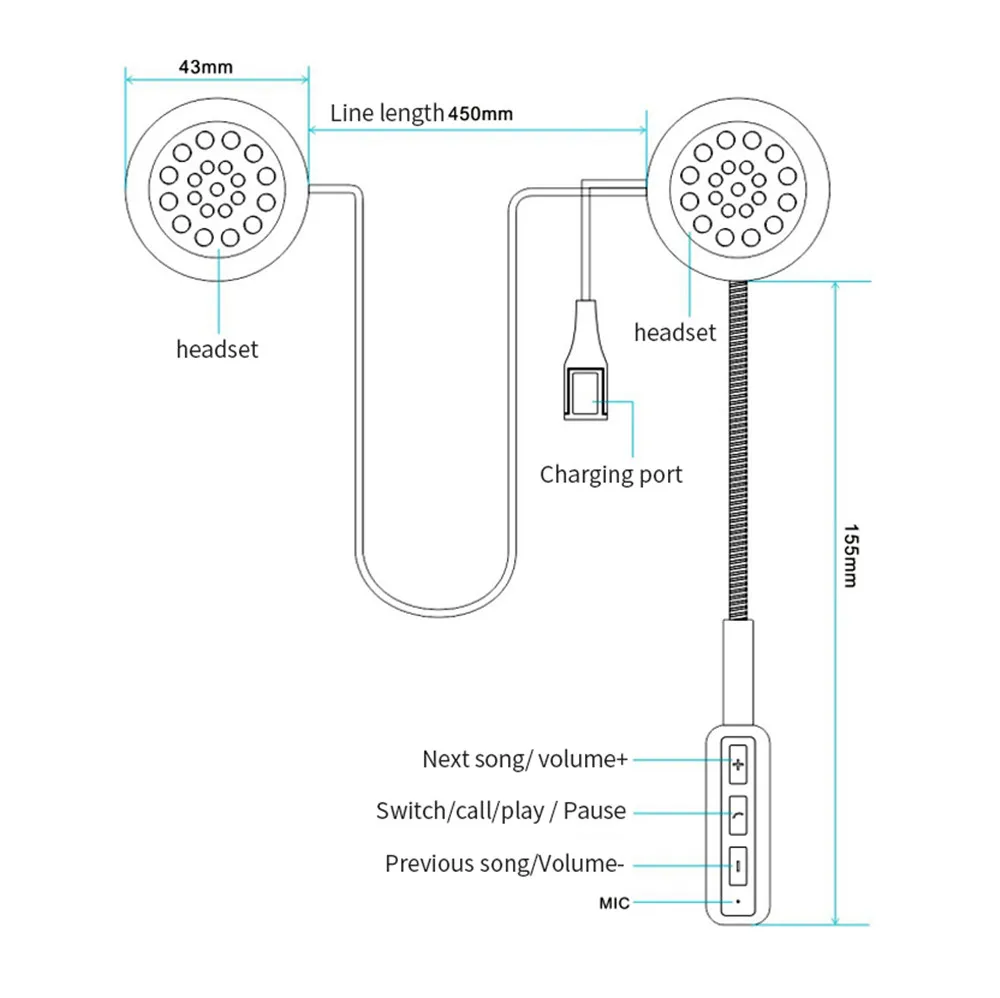 43mm

Line length 450mm

headset

headset

Charging port

155mm

Next song/ volume+

Switch/call/play / Pause

Previous song/Volume-

MIC

+

−