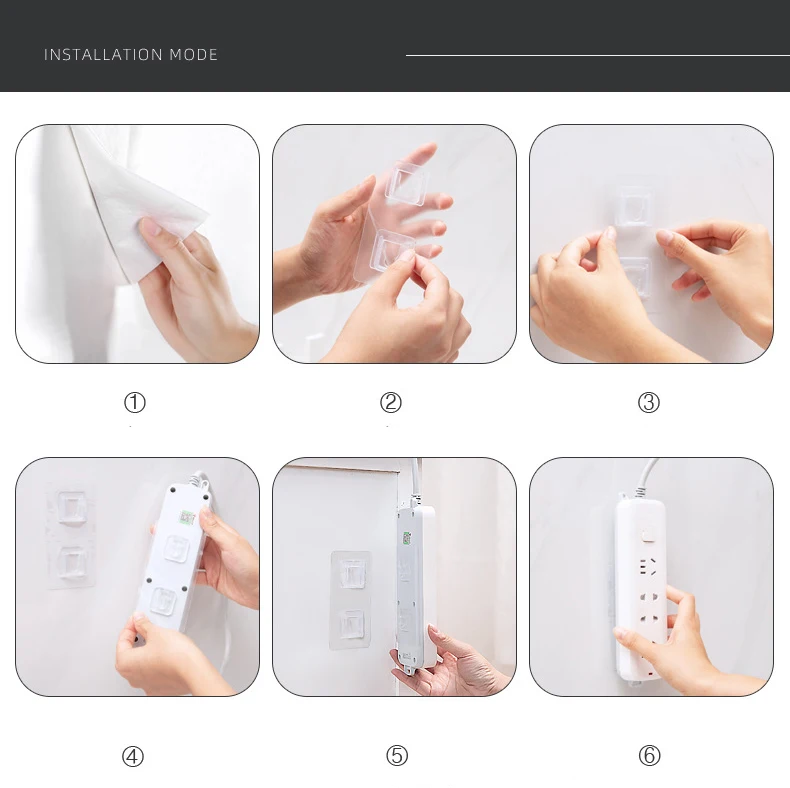 INSTALLATION MODE

①

②

③

④

⑤

⑥