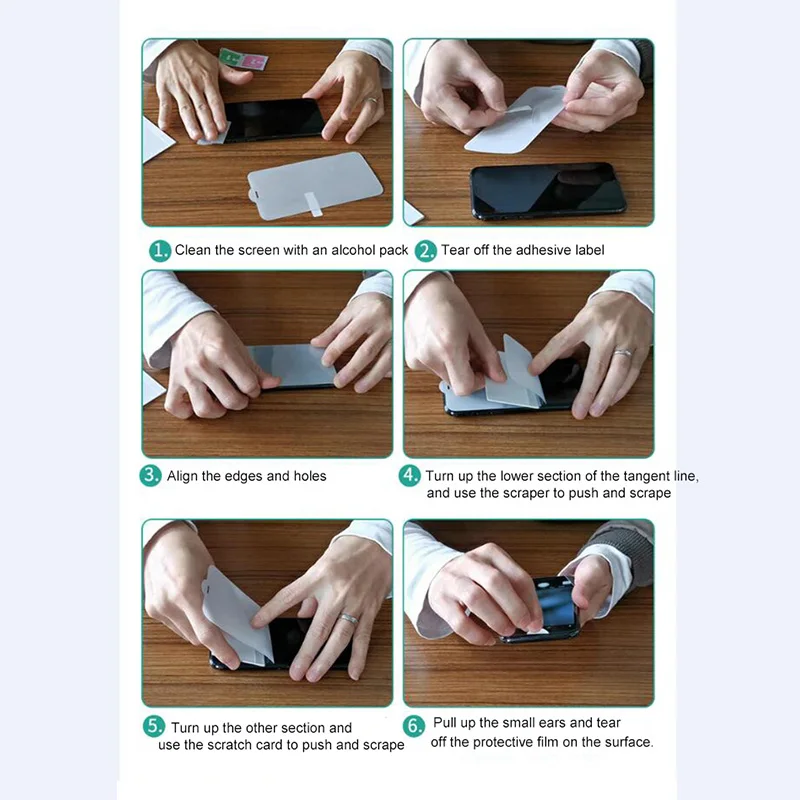 1. Clean the screen with an alcohol pack

2. Tear off the adhesive label

3. Align the edges and holes

4. Turn up the lower section of the tangent line, and use the scraper to push and scrape

5. Turn up the other section and use the scratch card to push and scrape

6. Pull up the small ears and tear off the protective film on the surface.