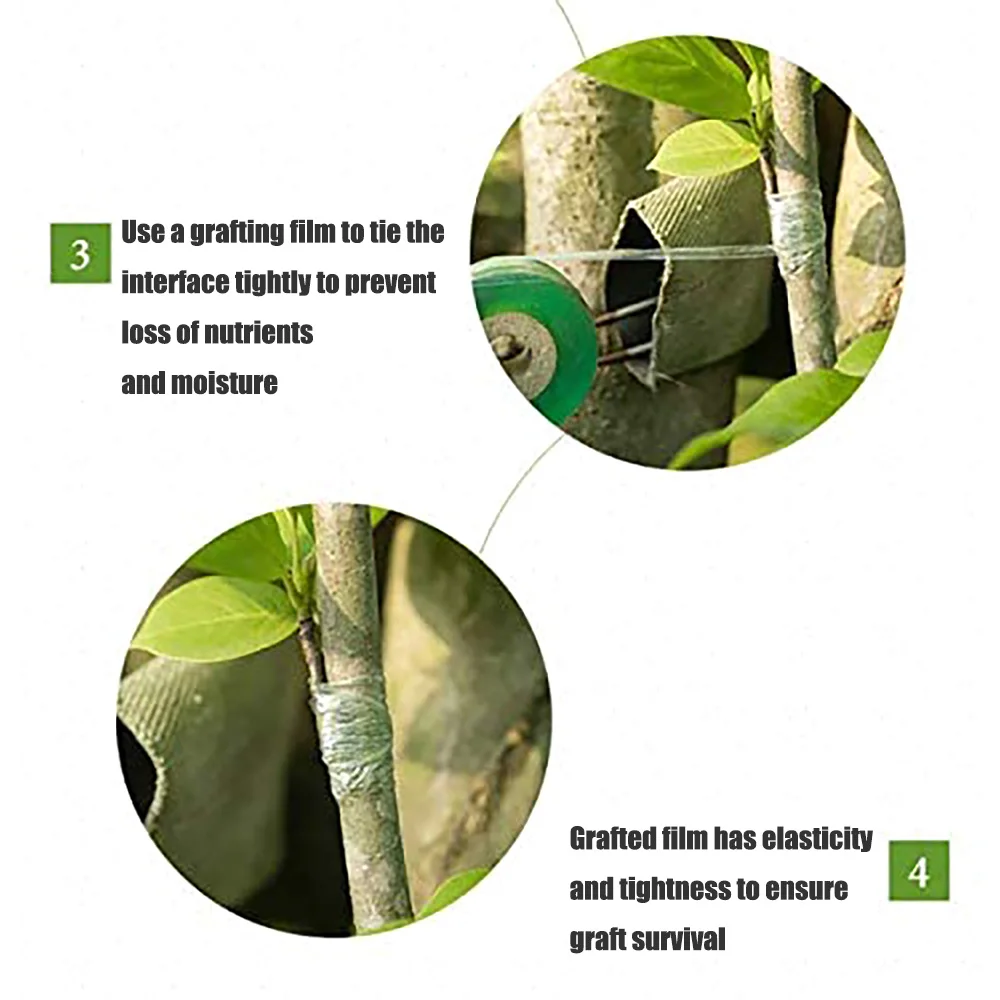 3

Use a grafting film to tie the interface tightly to prevent loss of nutrients
and moisture

Grafted film has elasticity and tightness to ensure graft survival

4