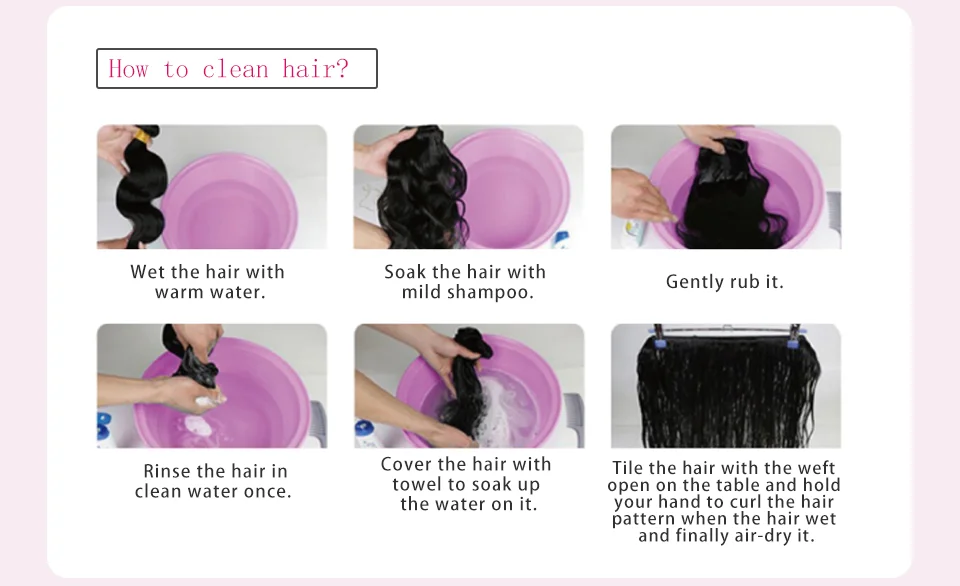 How to clean hair?

Wet the hair with warm water.

Soak the hair with mild shampoo.

Gently rub it.

Rinse the hair in clean water once.

Cover the hair with towel to soak up the water on it.

Tile the hair with the weft open on the table and hold your hand to curl the hair pattern when the hair wet and finally air-dry it.