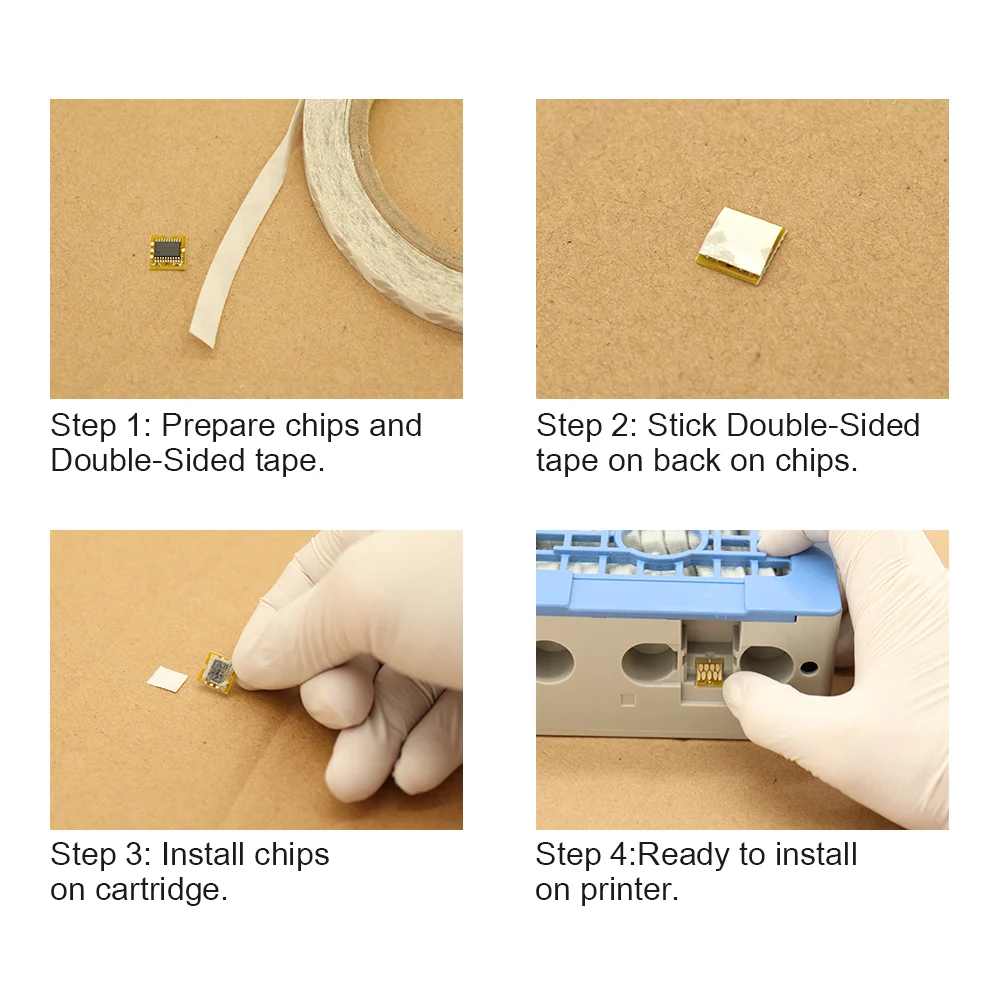 Step 1: Prepare chips and Double-Sided tape.

Step 2: Stick Double-Sided tape on back on chips.

Step 3: Install chips on cartridge.

Step 4:Ready to install on printer.