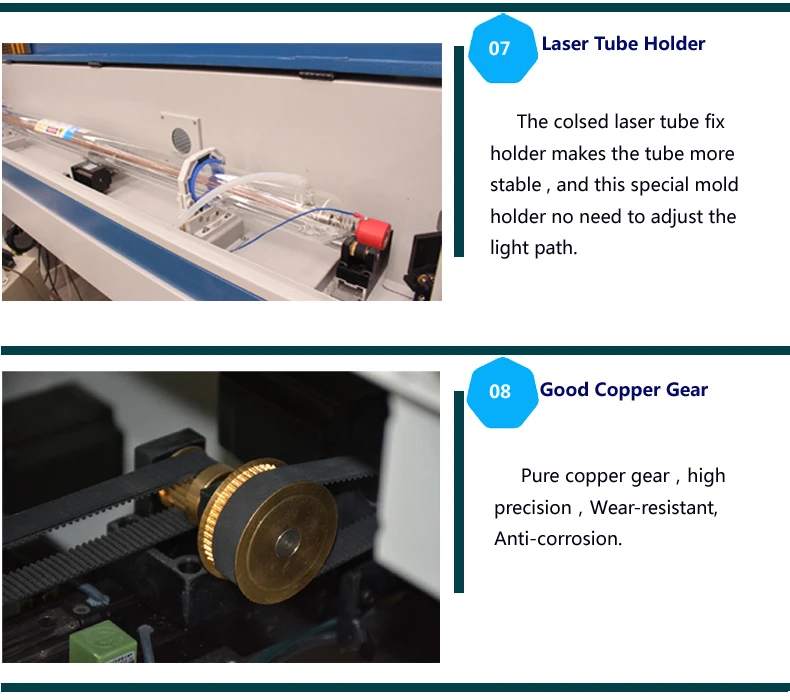 07 Laser Tube Holder

The colsed laser tube fix holder makes the tube more stable , and this special mold holder no need to adjust the light path.

08 Good Copper Gear

Pure copper gear , high precision , Wear-resistant, Anti-corrosion.