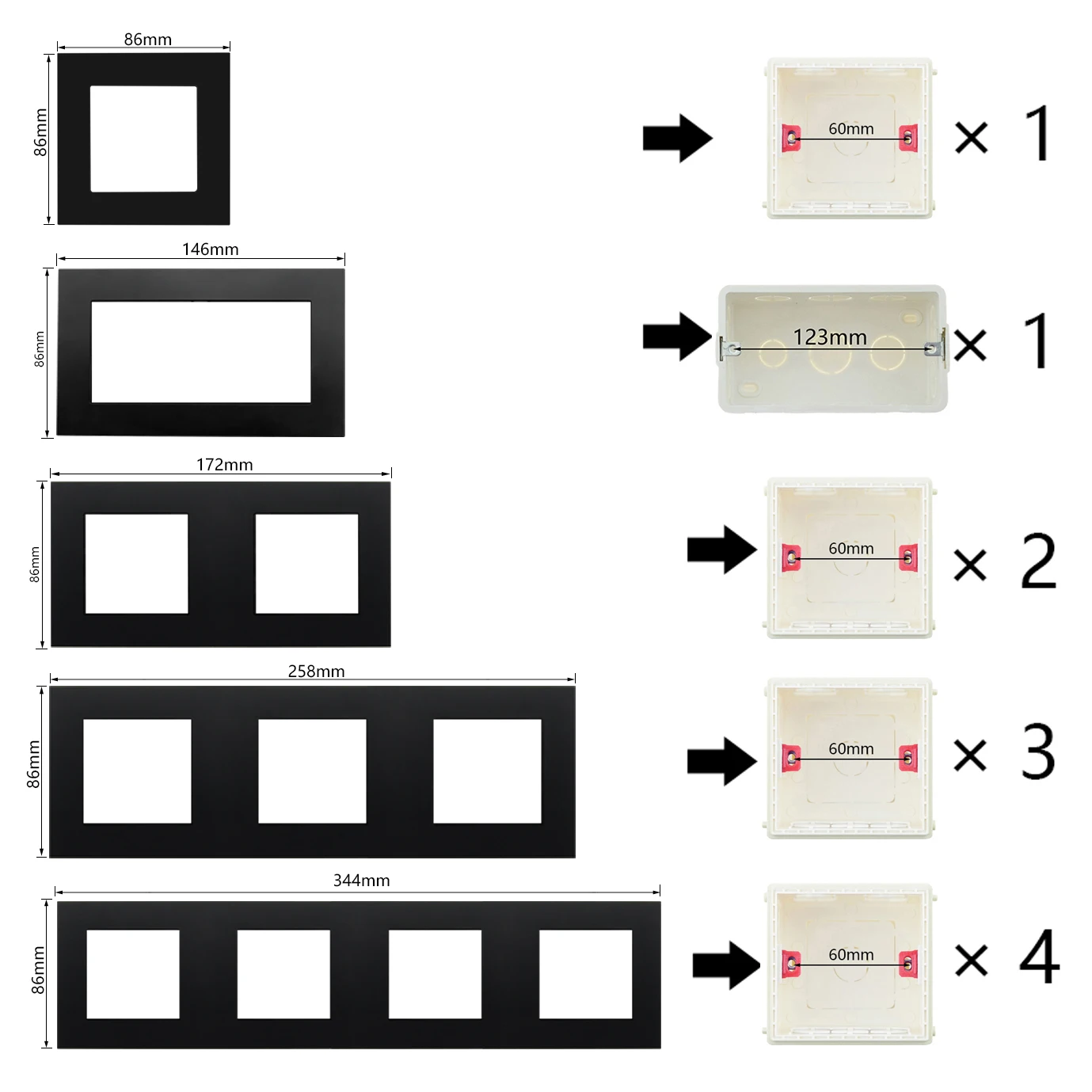 86mm
86mm
60mm
× 1

146mm
86mm
123mm
× 1

172mm
86mm
60mm
× 2

258mm
86mm
60mm
× 3

344mm
86mm
60mm
× 4