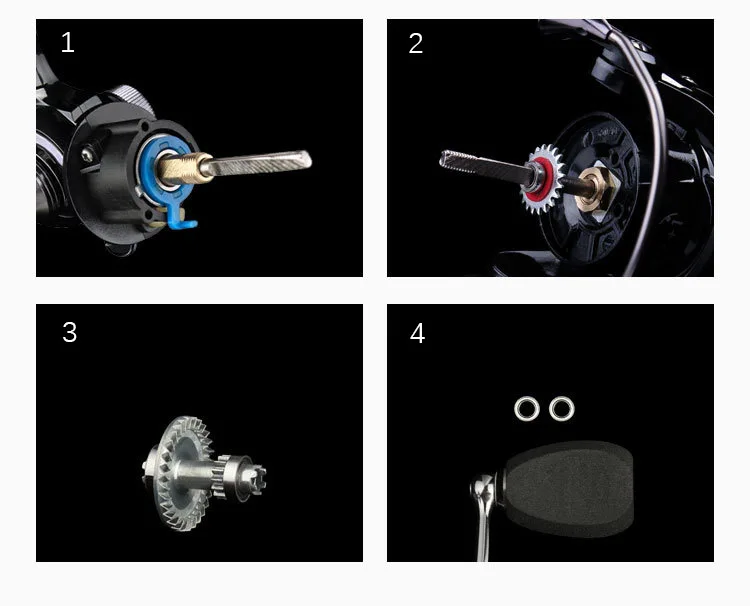 1

2

3

4