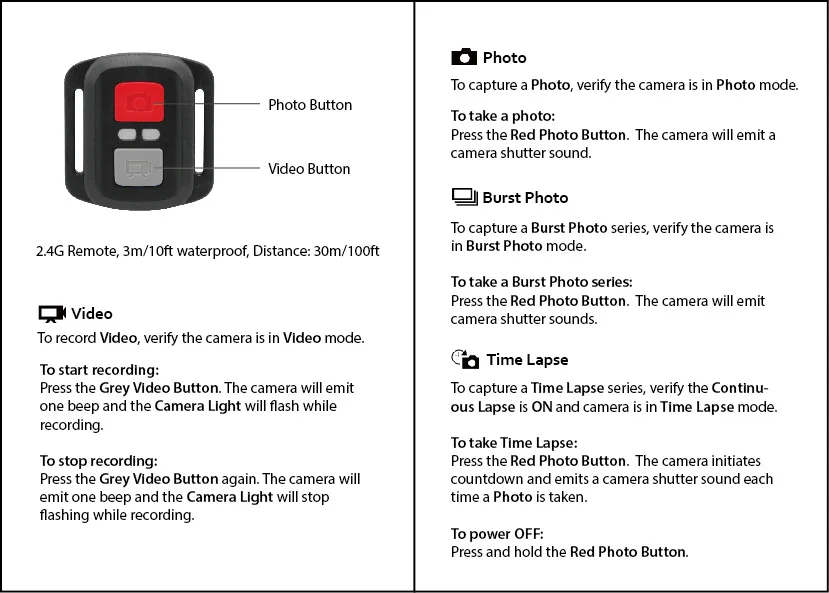 Photo Button

Video Button

2.4G Remote, 3m/10ft waterproof, Distance: 30m/100ft

Video
To record Video, verify the camera is in Video mode.

To start recording:
Press the Grey Video Button. The camera will emit one beep and the Camera Light will flash while recording.

To stop recording:
Press the Grey Video Button again. The camera will emit one beep and the Camera Light will stop flashing while recording.

Photo
To capture a Photo, verify the camera is in Photo mode.

To take a photo:
Press the Red Photo Button. The camera will emit a camera shutter sound.

Burst Photo
To capture a Burst Photo series, verify the camera is in Burst Photo mode.

To take a Burst Photo series:
Press the Red Photo Button. The camera will emit camera shutter sounds.

Time Lapse
To capture a Time Lapse series, verify the Continuous Lapse is ON and camera is in Time Lapse mode.

To take Time Lapse:
Press the Red Photo Button. The camera initiates countdown and emits a camera shutter sound each time a Photo is taken.

To power OFF:
Press and hold the Red Photo Button.