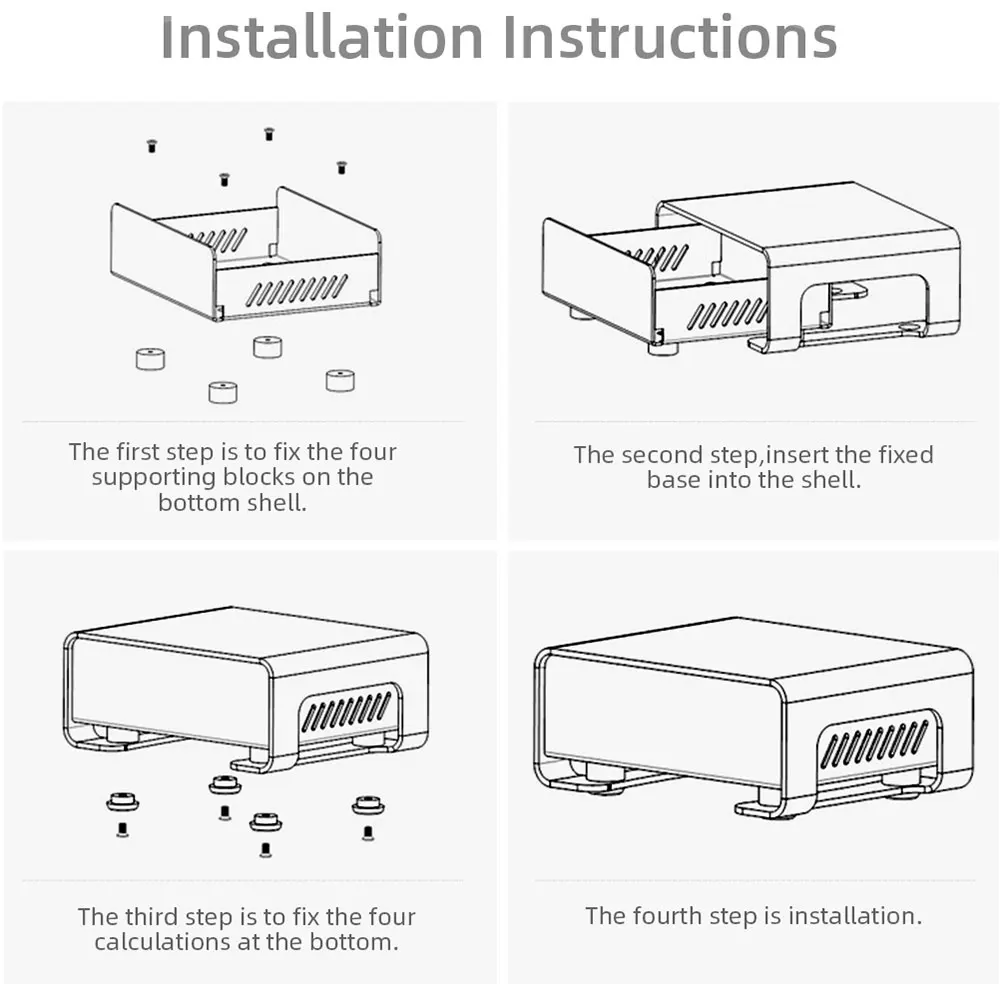 Installation Instructions

The first step is to fix the four supporting blocks on the bottom shell.

The second step,insert the fixed base into the shell.

The third step is to fix the four calculations at the bottom.

The fourth step is installation.