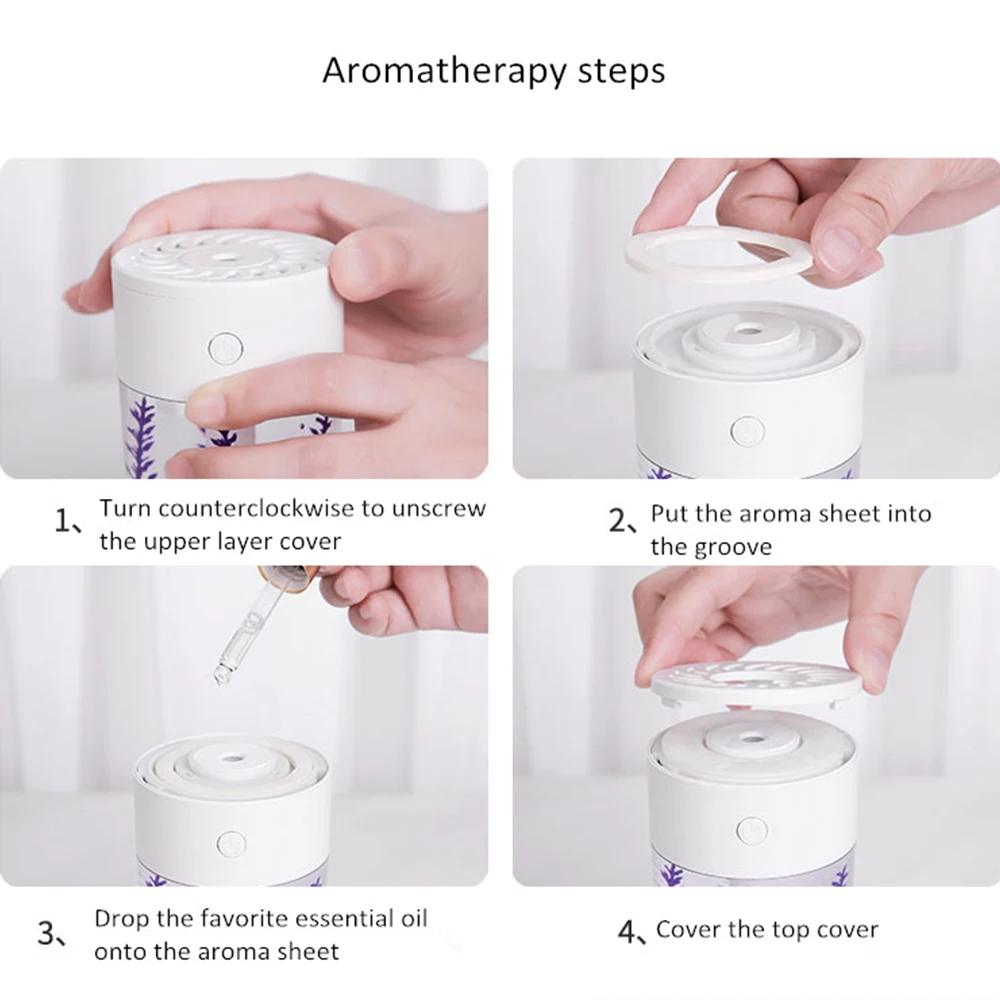 Aromatherapy steps

1、Turn counterclockwise to unscrew the upper layer cover

2、Put the aroma sheet into the groove

3、Drop the favorite essential oil onto the aroma sheet

4、Cover the top cover