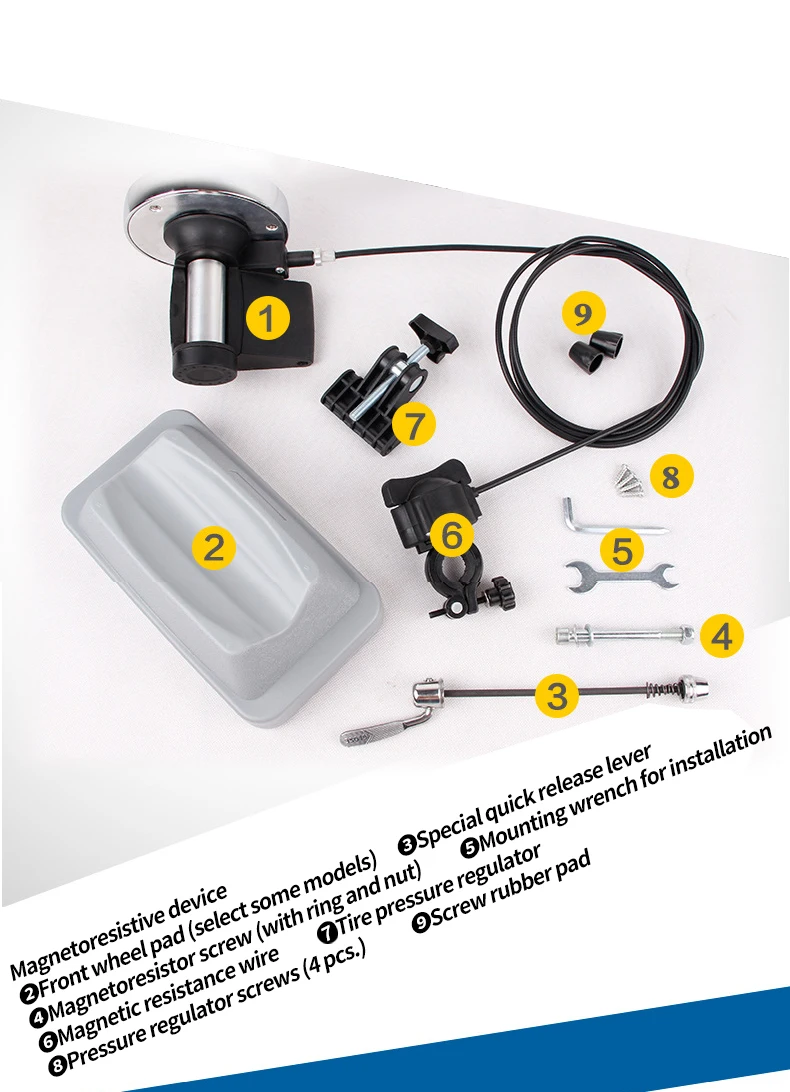 1

9

7

8

2

6

5

4

3

Magnetoresistive device
❷Front wheel pad (select some models)
❸Special quick release lever
❹Magnetoresistor screw (with ring and nut)
❺Mounting wrench for installation
❻Magnetic resistance wire
❼Tire pressure regulator
❽Pressure regulator screws (4 pcs.)
❾Screw rubber pad