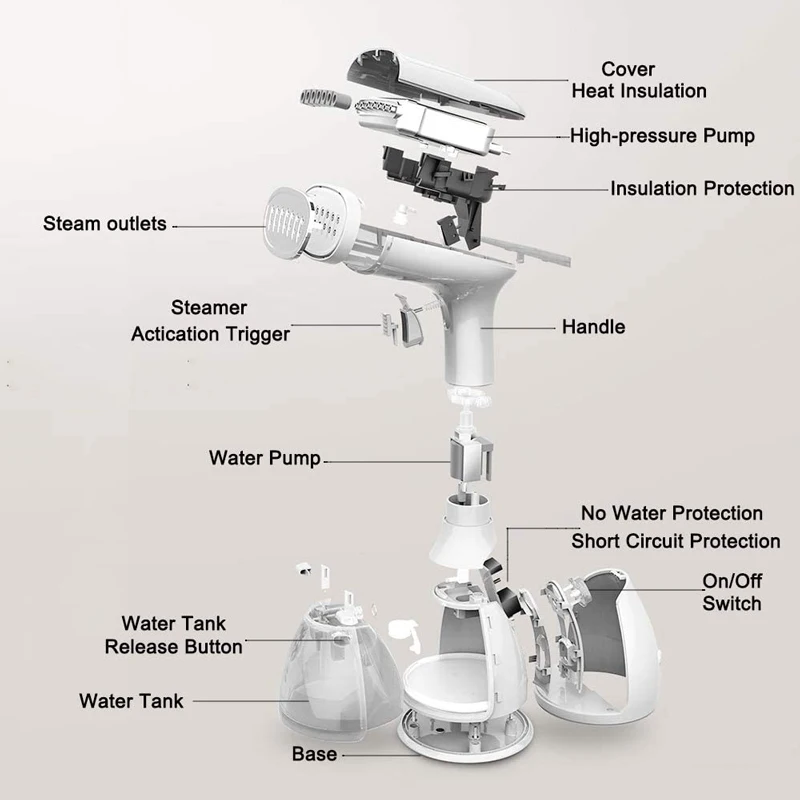 Cover
Heat Insulation

High-pressure Pump

Insulation Protection

Steam outlets

Steamer
Actication Trigger

Handle

Water Pump

No Water Protection
Short Circuit Protection

On/Off
Switch

Water Tank
Release Button

Water Tank

Base