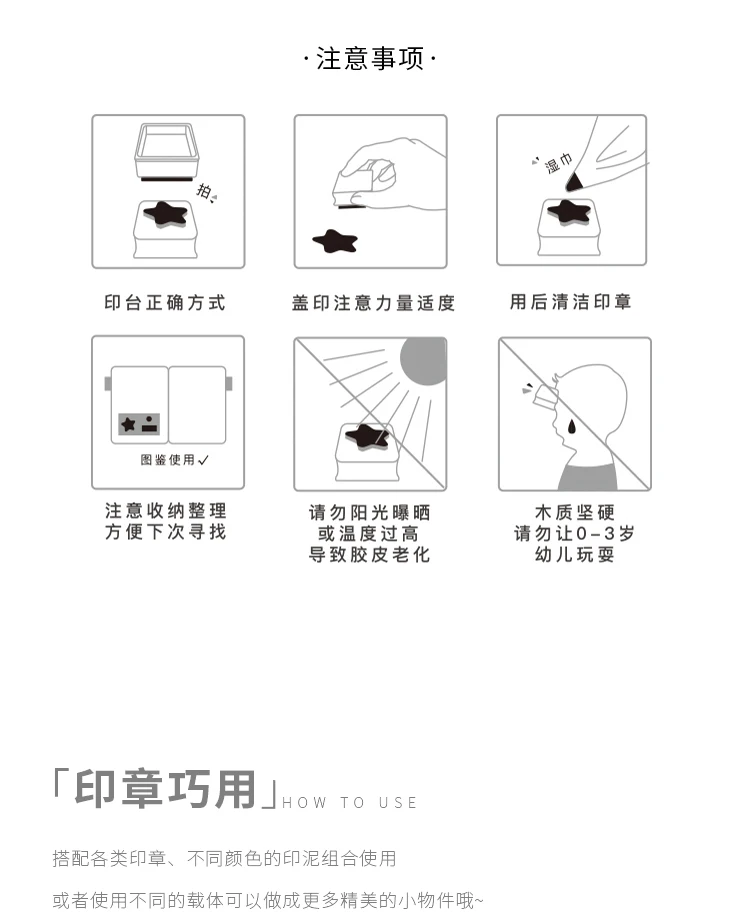 ·注意事项·

拍

印台正确方式

盖印注意力量适度

湿巾

用后清洁印章

图鉴使用✓

注意收纳整理
方便下次寻找

请勿阳光曝晒
或温度过高
导致胶皮老化

木质坚硬
请勿让0-3岁
幼儿玩耍

「印章巧用」HOW TO USE

搭配各类印章、不同颜色的印泥组合使用

或者使用不同的载体可以做成更多精美的小物件哦~