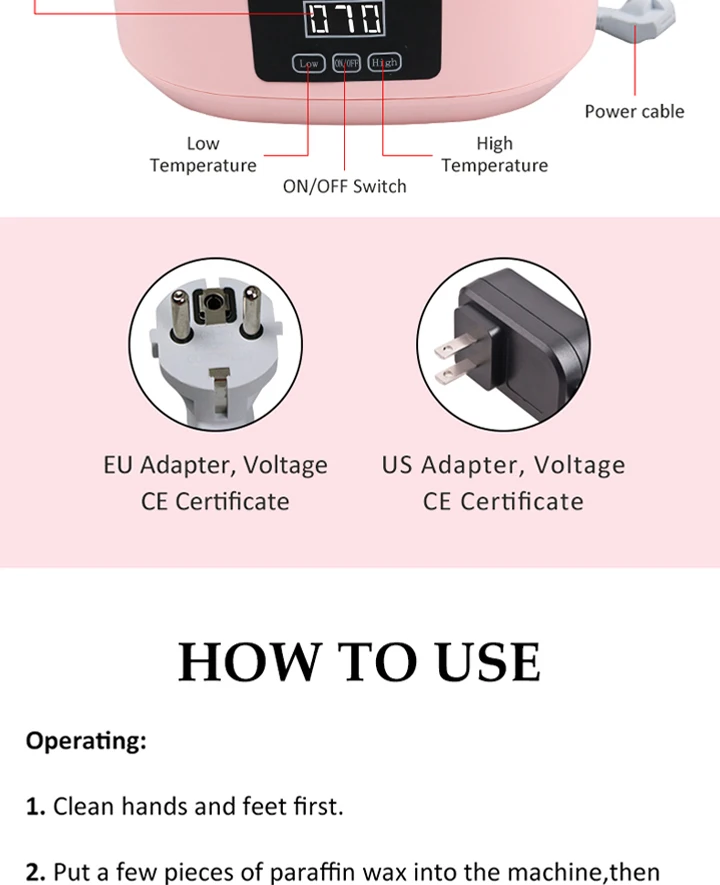 070

Low

ON/OFF

High

Power cable

Low Temperature

ON/OFF Switch

High Temperature

EU Adapter, Voltage CE Certificate

US Adapter, Voltage CE Certificate

HOW TO USE

Operating:

1. Clean hands and feet first.

2. Put a few pieces of paraffin wax into the machine,then