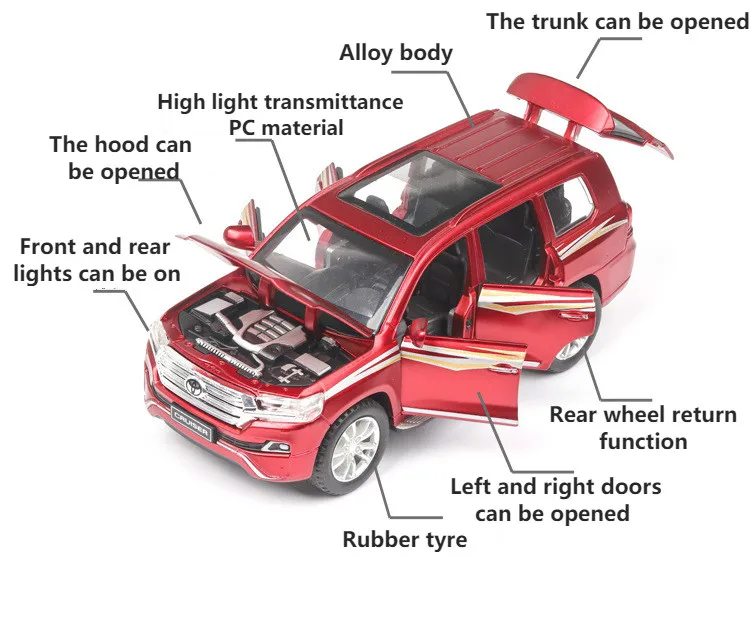 The trunk can be opened

Alloy body

High light transmittance
PC material

The hood can
be opened

Front and rear
lights can be on

CRUISER

Rear wheel return
function

Left and right doors
can be opened

Rubber tyre