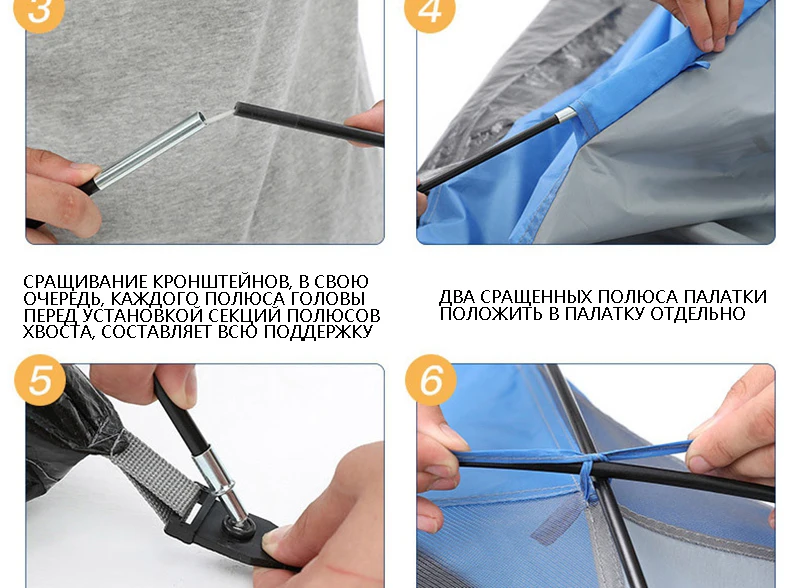 3

4

СРАЩИВАНИЕ КРОНШТЕЙНОВ, В СВОЮ ОЧЕРЕДЬ, КАЖДОГО ПОЛЮСА ГОЛОВЫ ПЕРЕД УСТАНОВКОЙ СЕКЦИЙ ПОЛЮСОВ ХВОСТА, СОСТАВЛЯЕТ ВСЮ ПОДДЕРЖКУ

ДВА СРАЩЕННЫХ ПОЛЮСА ПАЛАТКИ ПОЛОЖИТЬ В ПАЛАТКУ ОТДЕЛЬНО

5

6