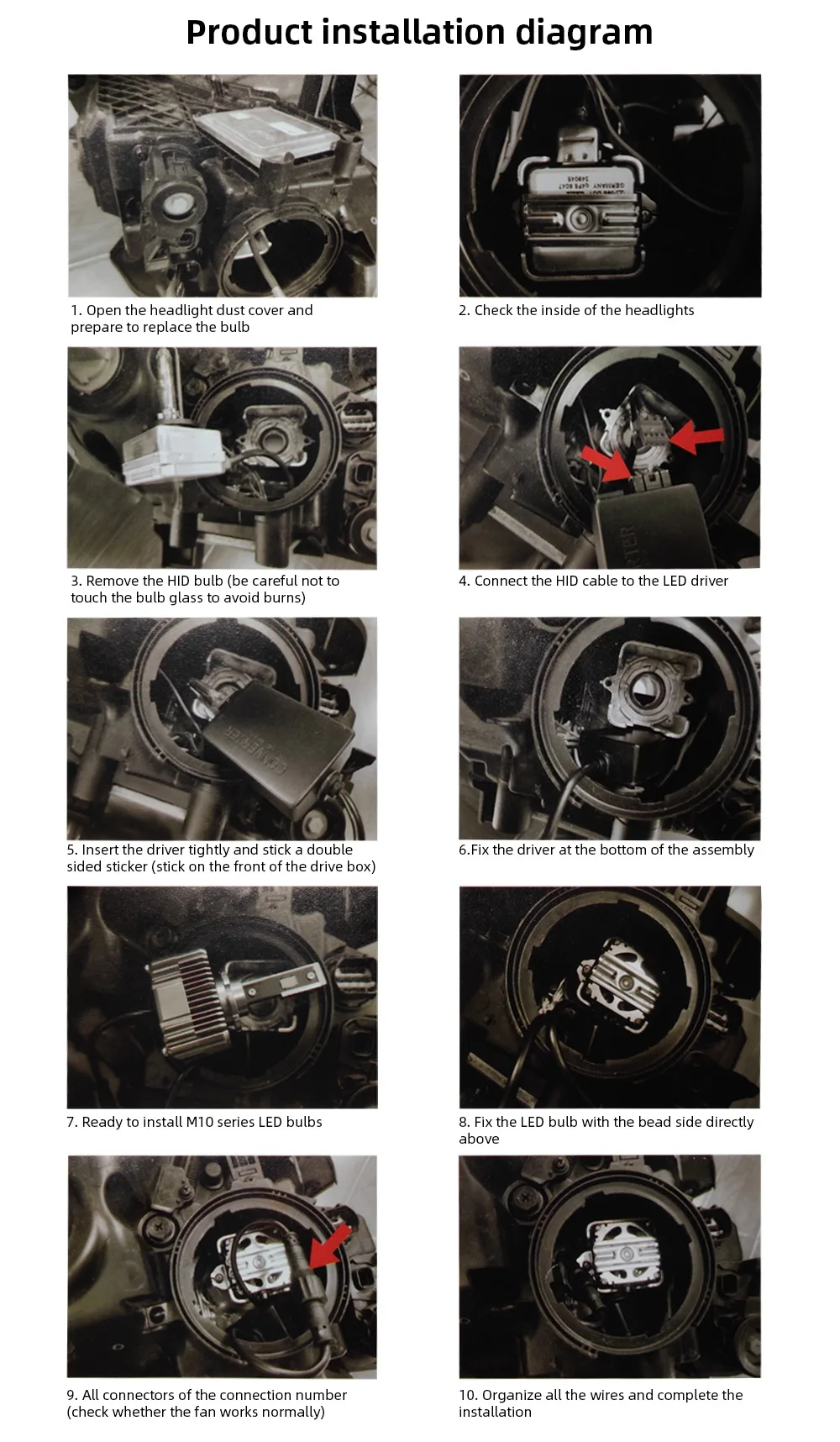 Product installation diagram

1. Open the headlight dust cover and prepare to replace the bulb

2. Check the inside of the headlights

3. Remove the HID bulb (be careful not to touch the bulb glass to avoid burns)

4. Connect the HID cable to the LED driver

5. Insert the driver tightly and stick a double sided sticker (stick on the front of the drive box)

6.Fix the driver at the bottom of the assembly

7. Ready to install M10 series LED bulbs

8. Fix the LED bulb with the bead side directly above

9. All connectors of the connection number (check whether the fan works normally)

10. Organize all the wires and complete the installation