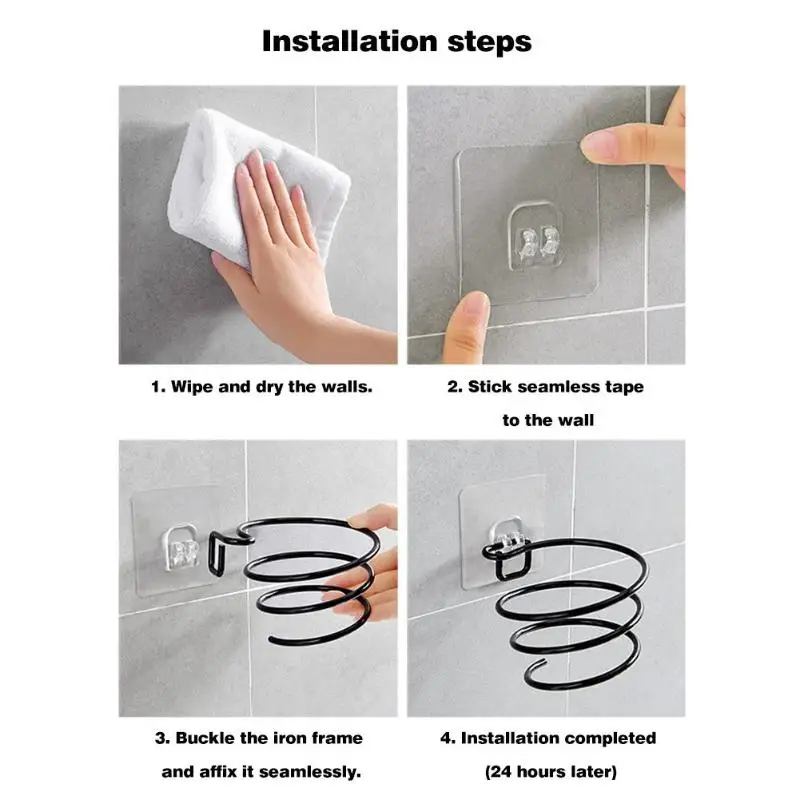 Installation steps

1. Wipe and dry the walls.

2. Stick seamless tape to the wall

3. Buckle the iron frame and affix it seamlessly.

4. Installation completed (24 hours later)