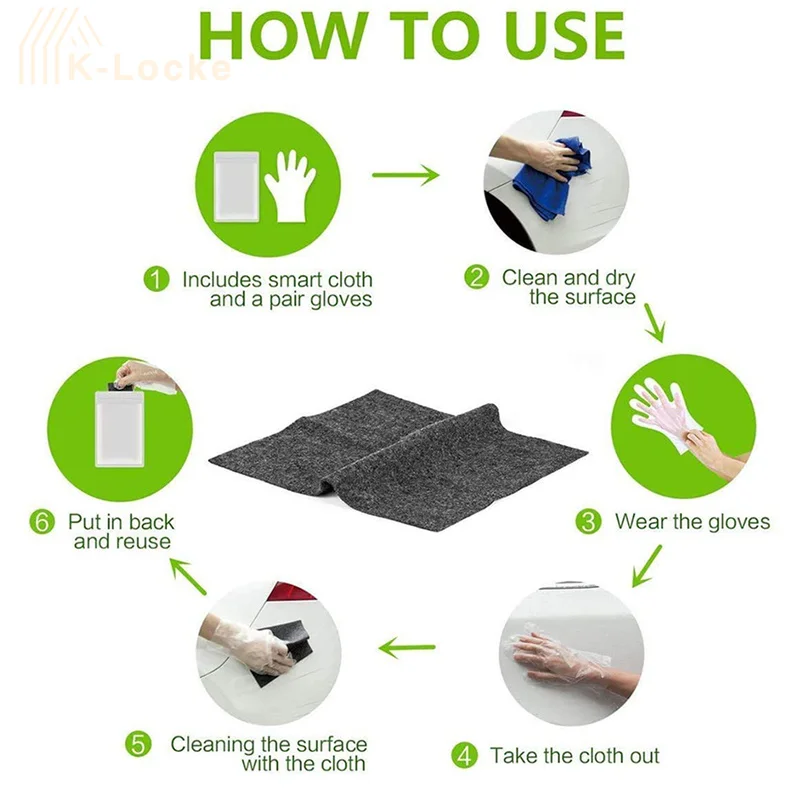 K-Locke

HOW TO USE

1 Includes smart cloth and a pair gloves

2 Clean and dry the surface

3 Wear the gloves

4 Take the cloth out

5 Cleaning the surface with the cloth

6 Put in back and reuse