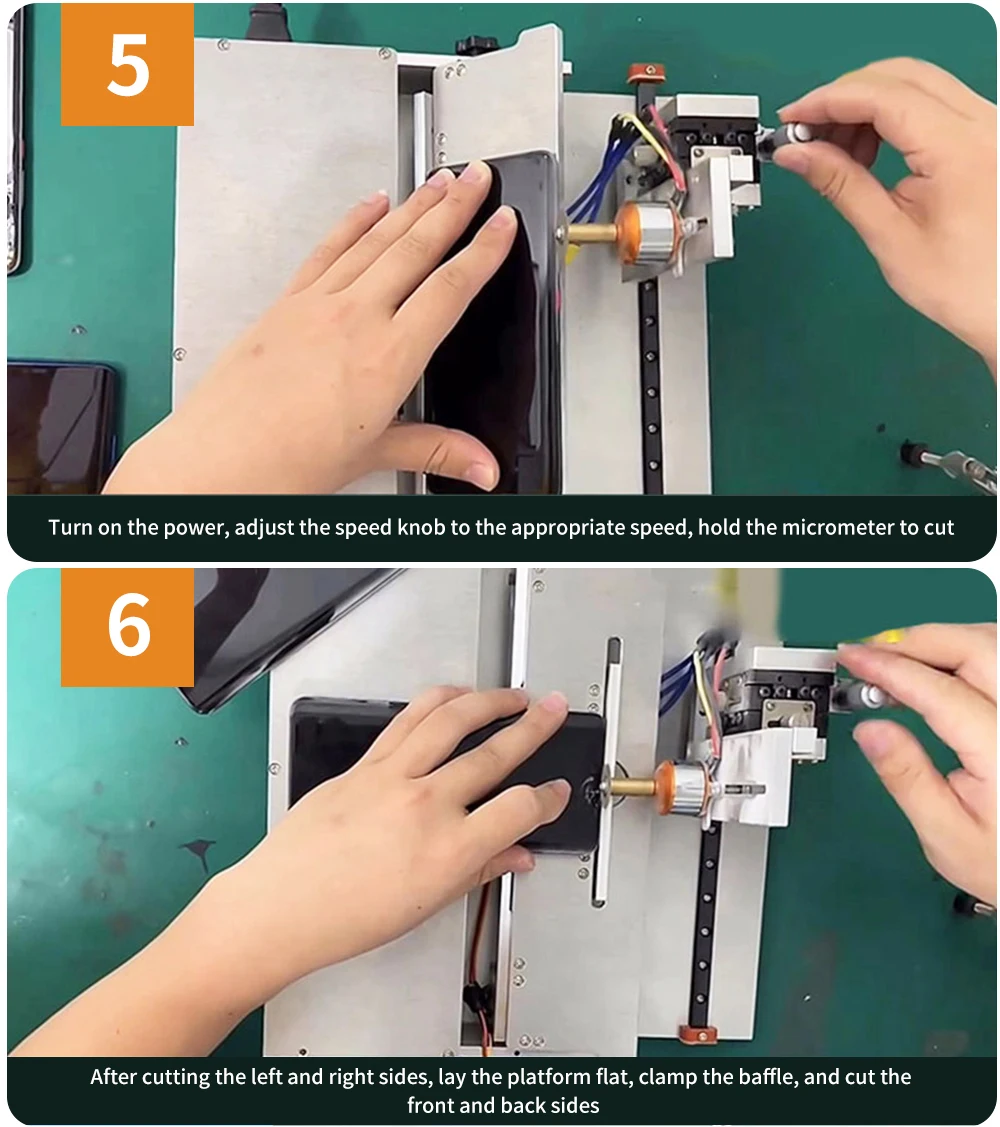 5

Turn on the power, adjust the speed knob to the appropriate speed, hold the micrometer to cut

6

After cutting the left and right sides, lay the platform flat, clamp the baffle, and cut the front and back sides